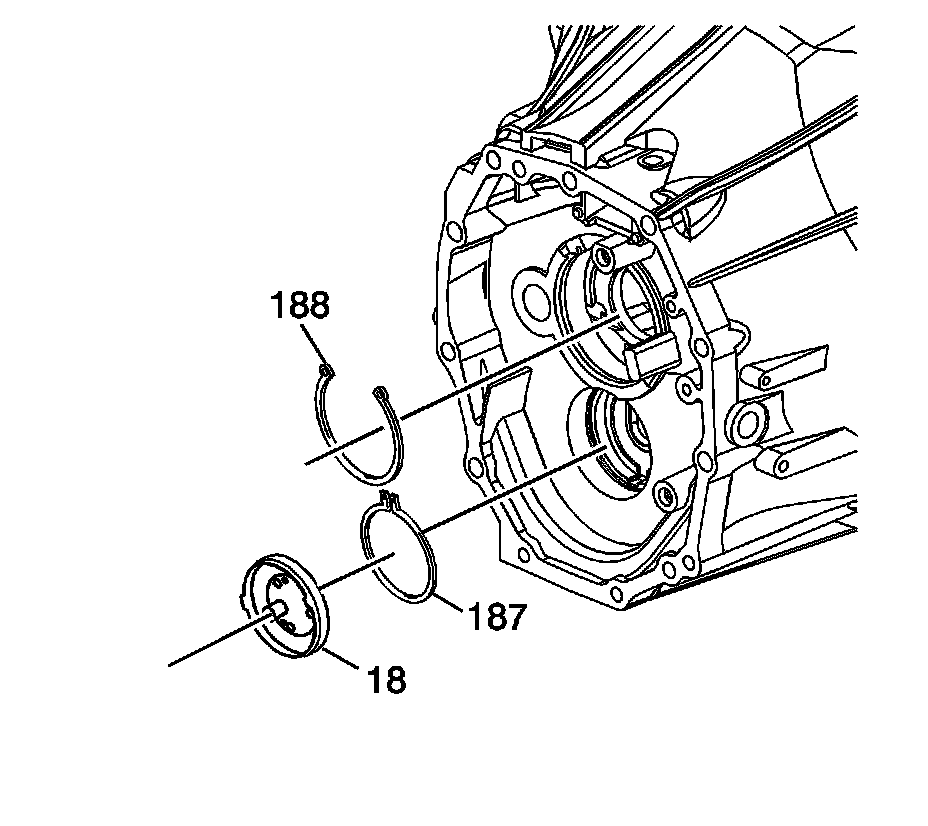 188
187
18