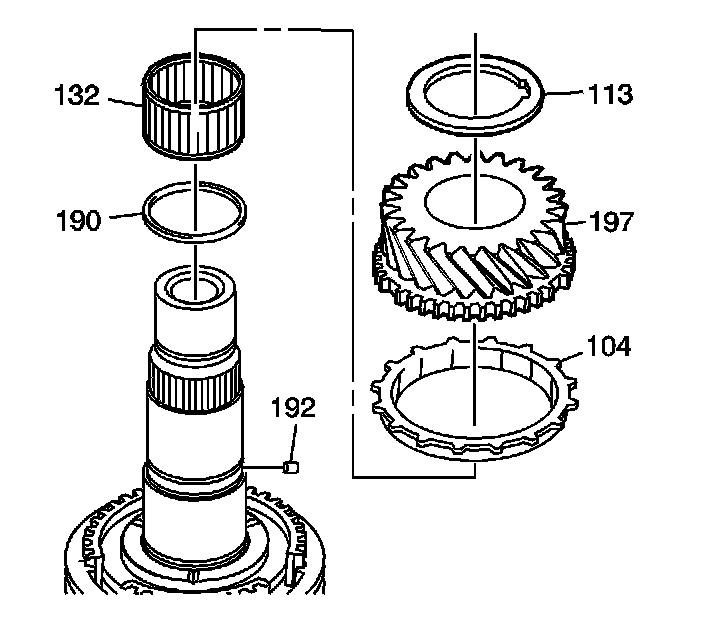 132
113
190
197
104
192