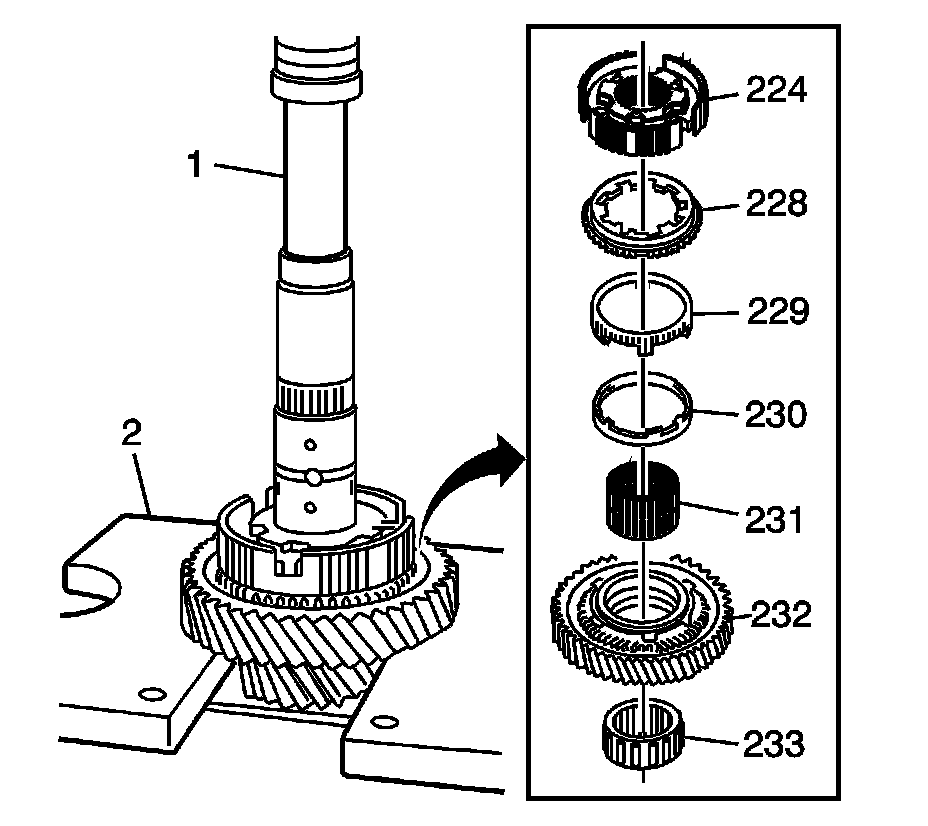 1
2
224
228
229
230
231
232
233