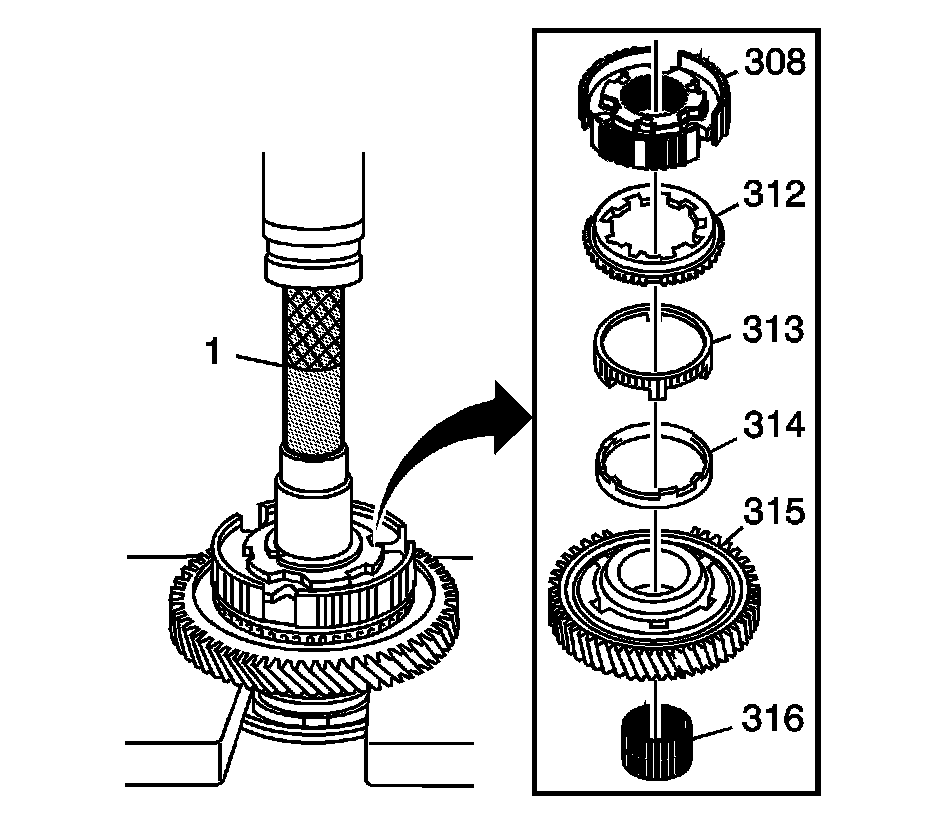 1

308
312
313
314
315
316