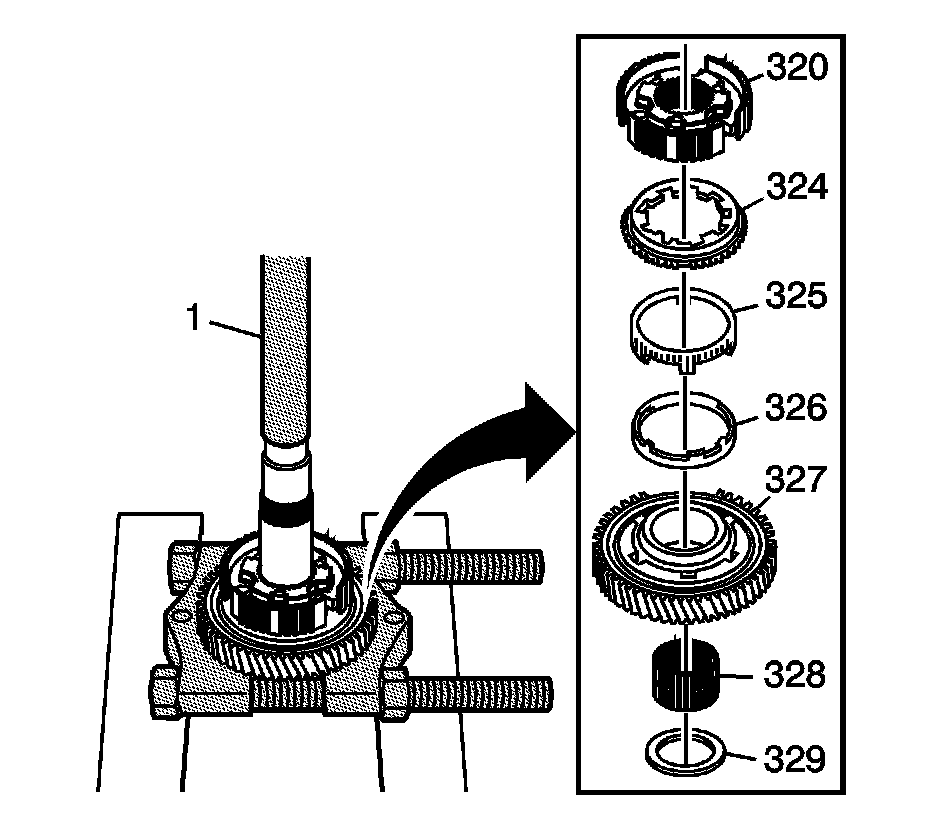 1
320
324
325
326
327
328
329