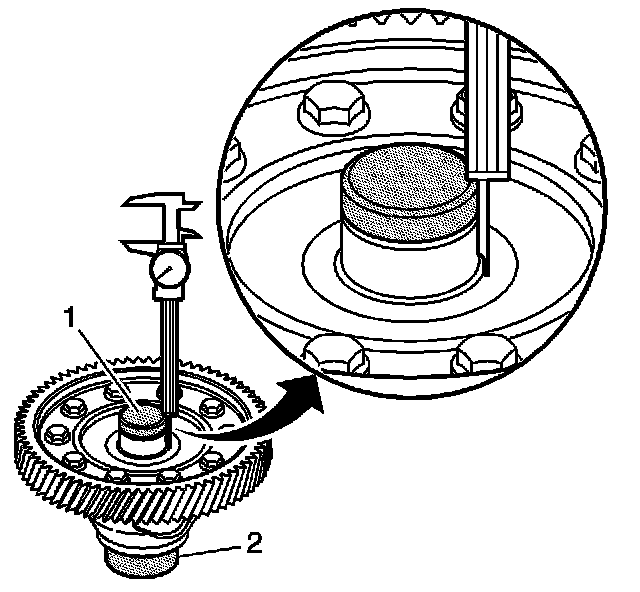 1
2