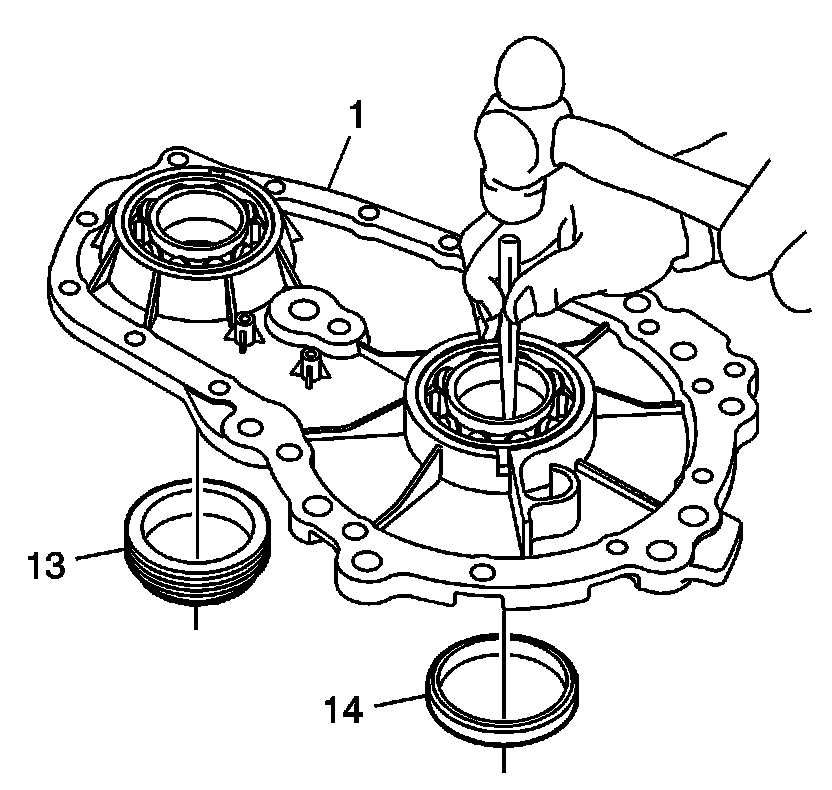 1
13
14