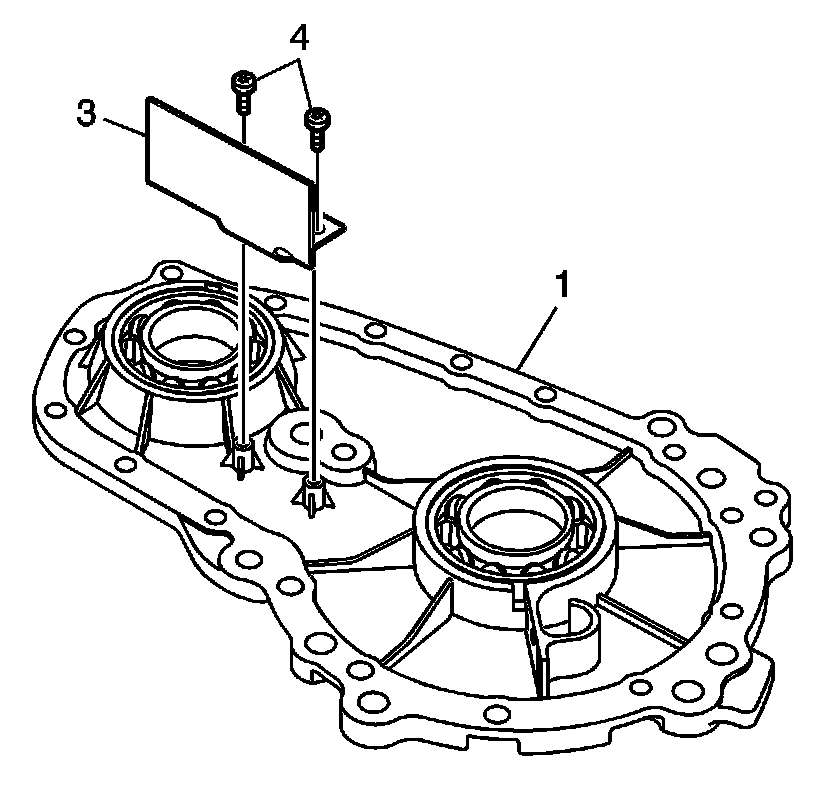 4
3
1