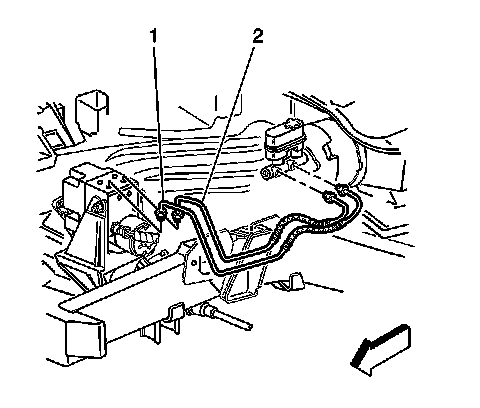 1
2