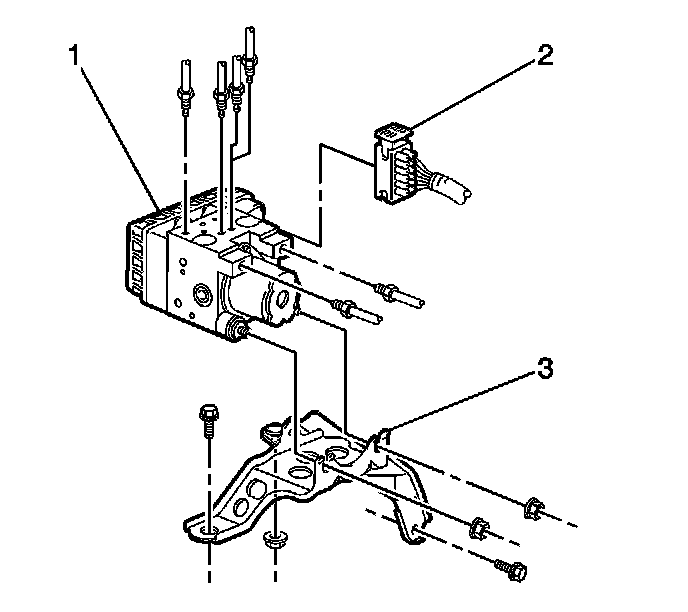 1
2
3