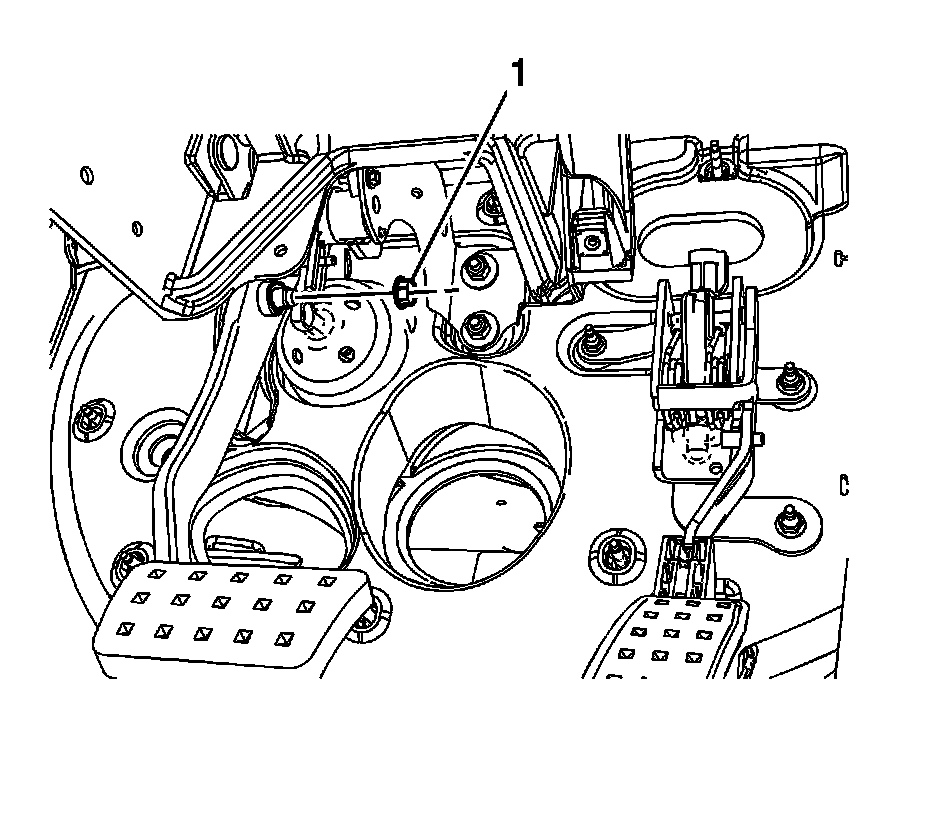 1