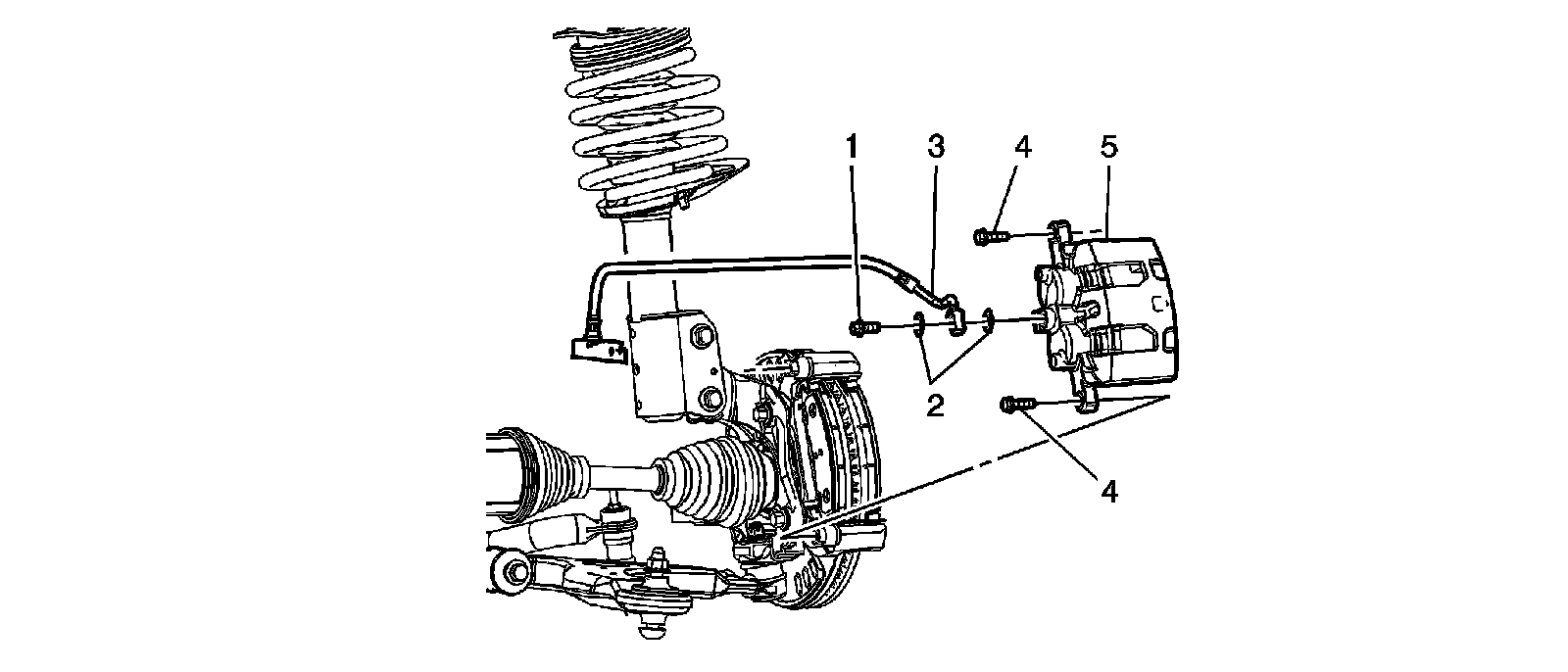 1
3
4
5
2
4