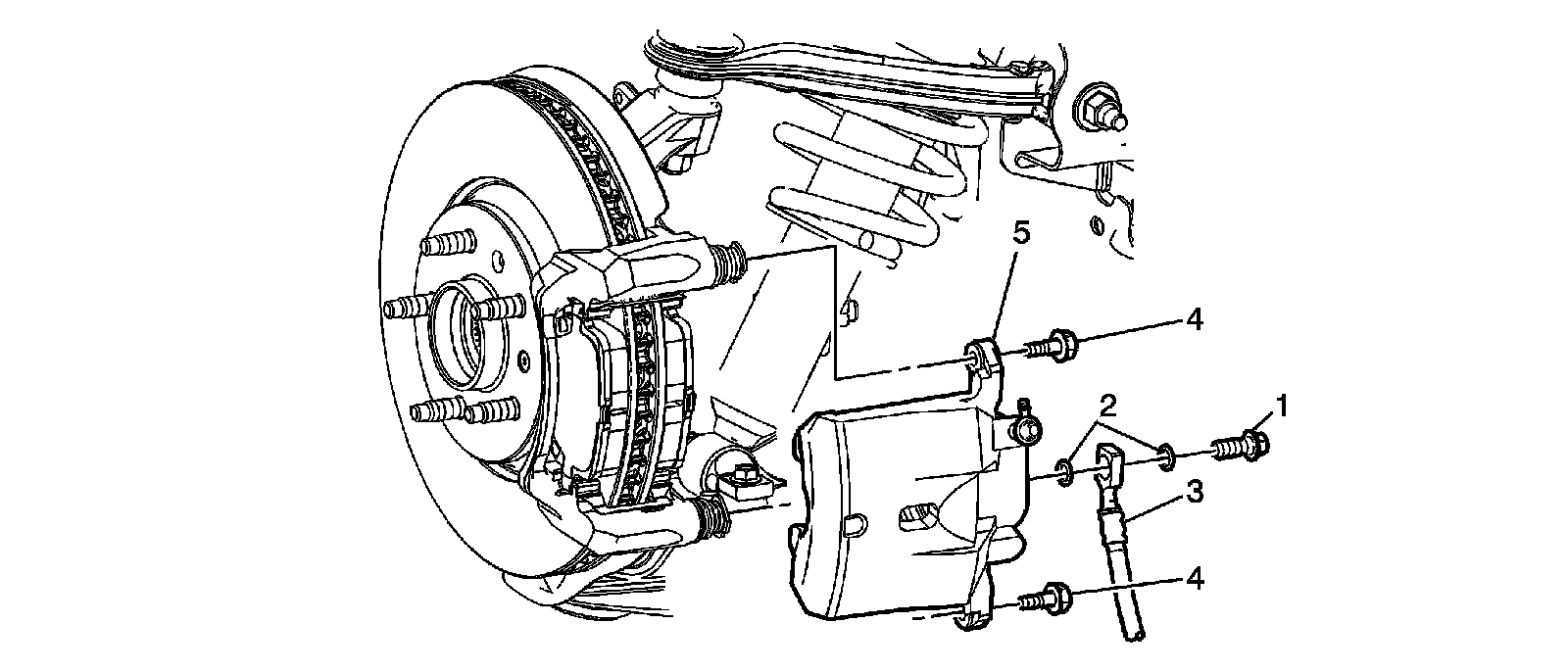 5
4
2
1
3
4