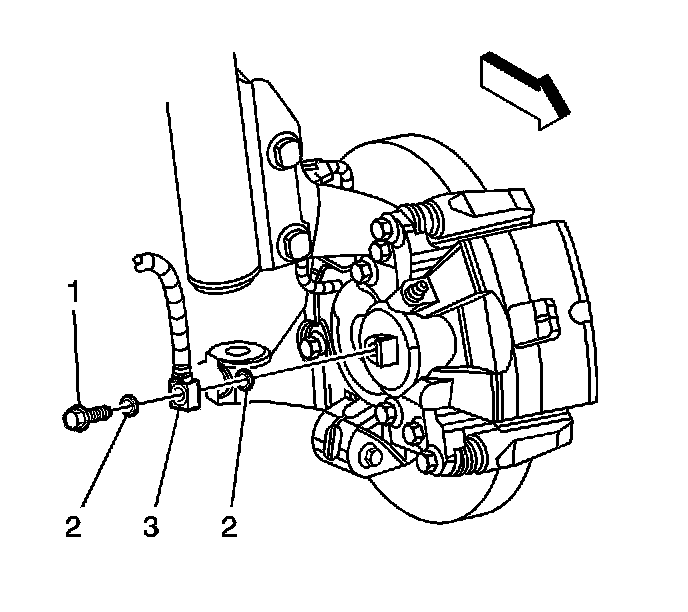 1

2 3 2