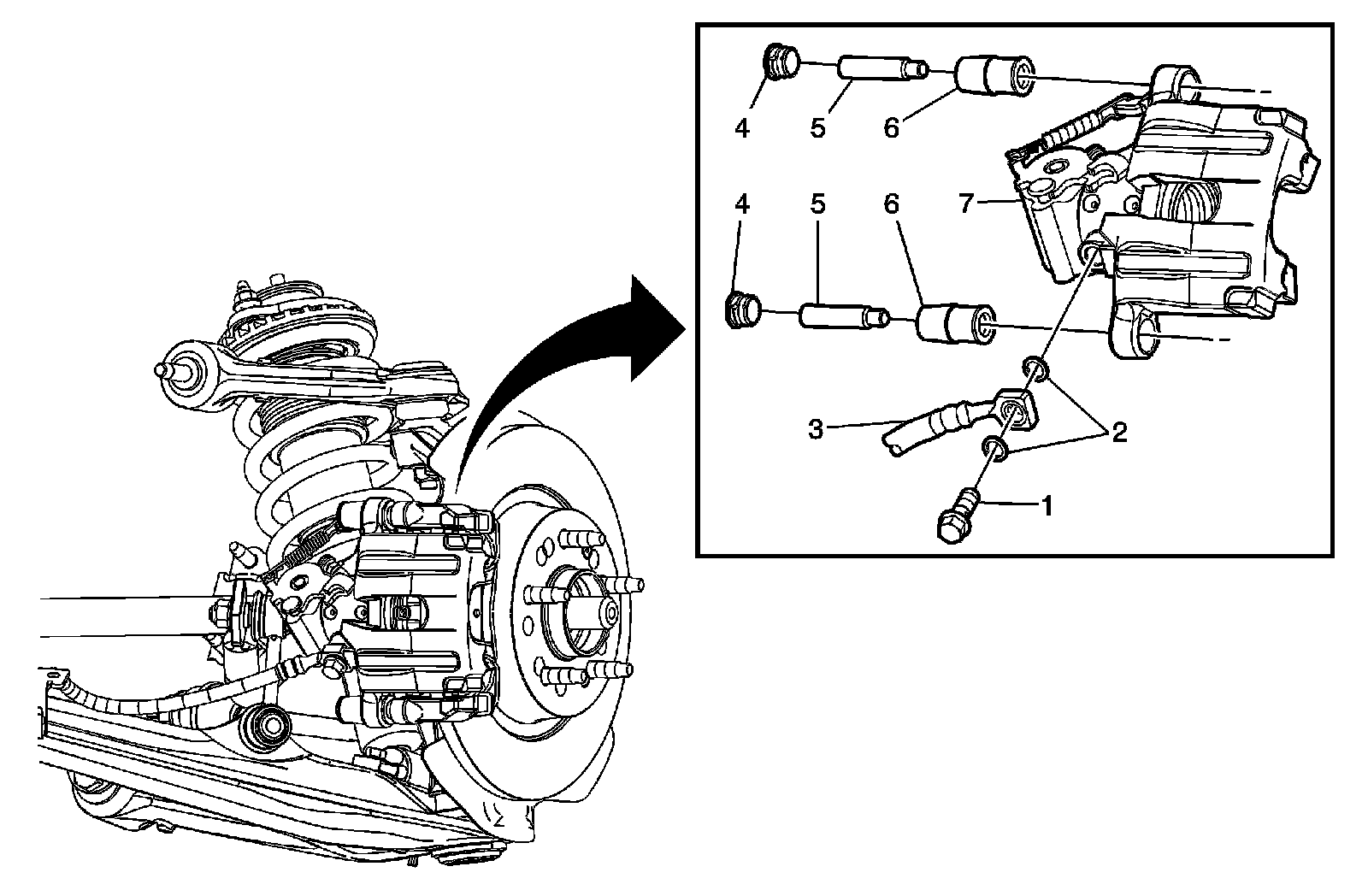 4
5
6
4
5
6
7
3
2
1