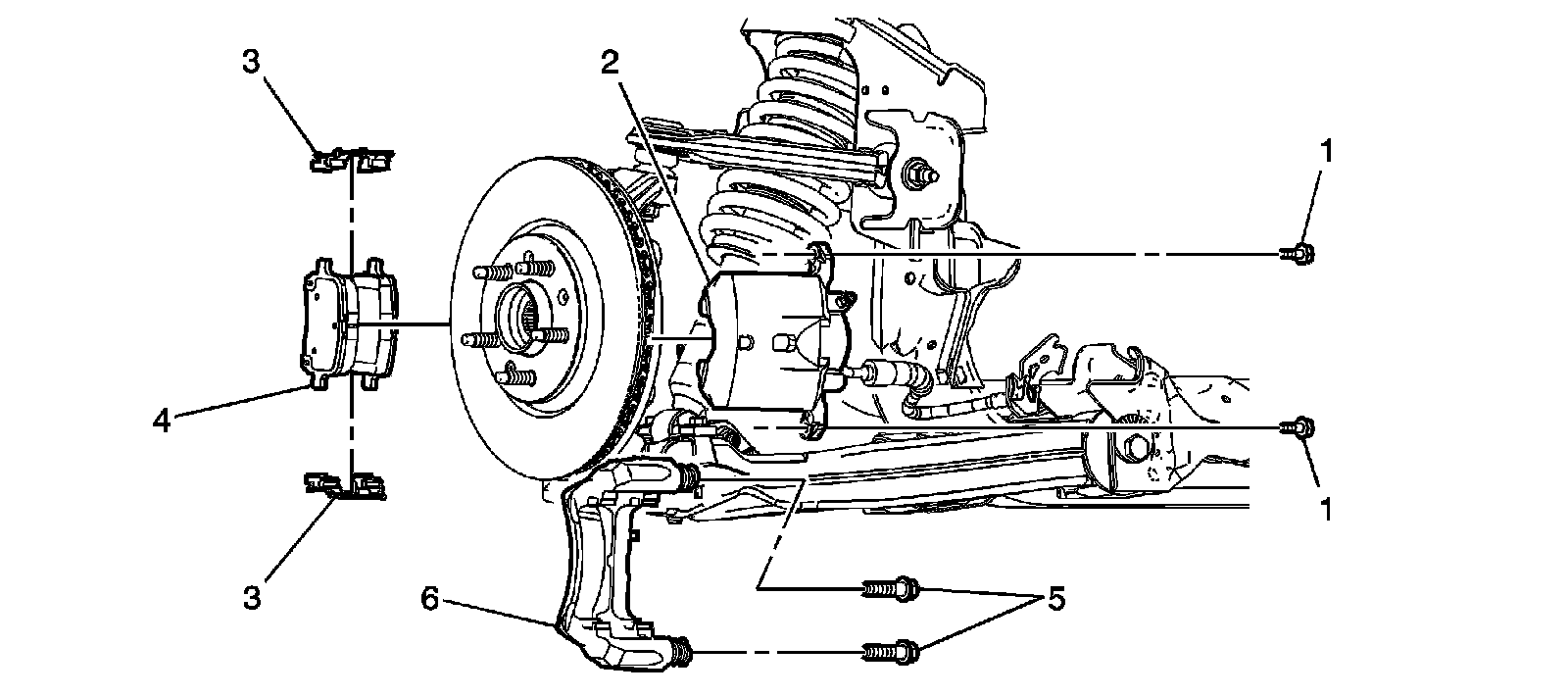 3
2
1
4
1
3
6
5