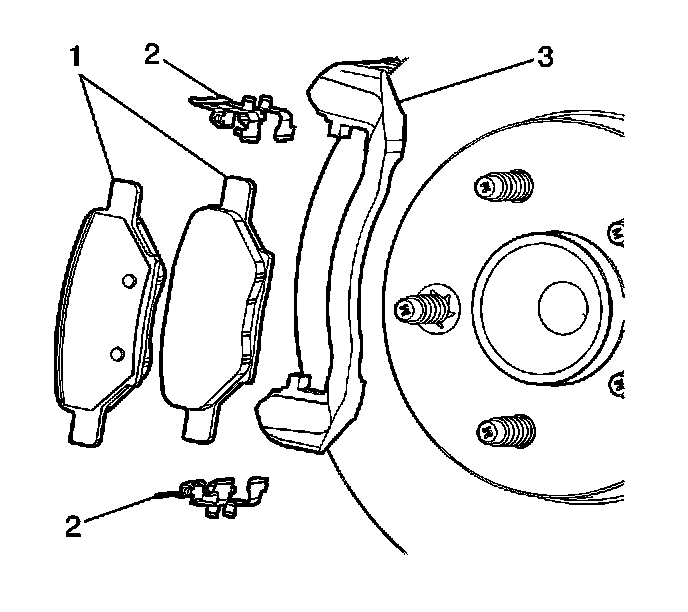 1
2
3
2