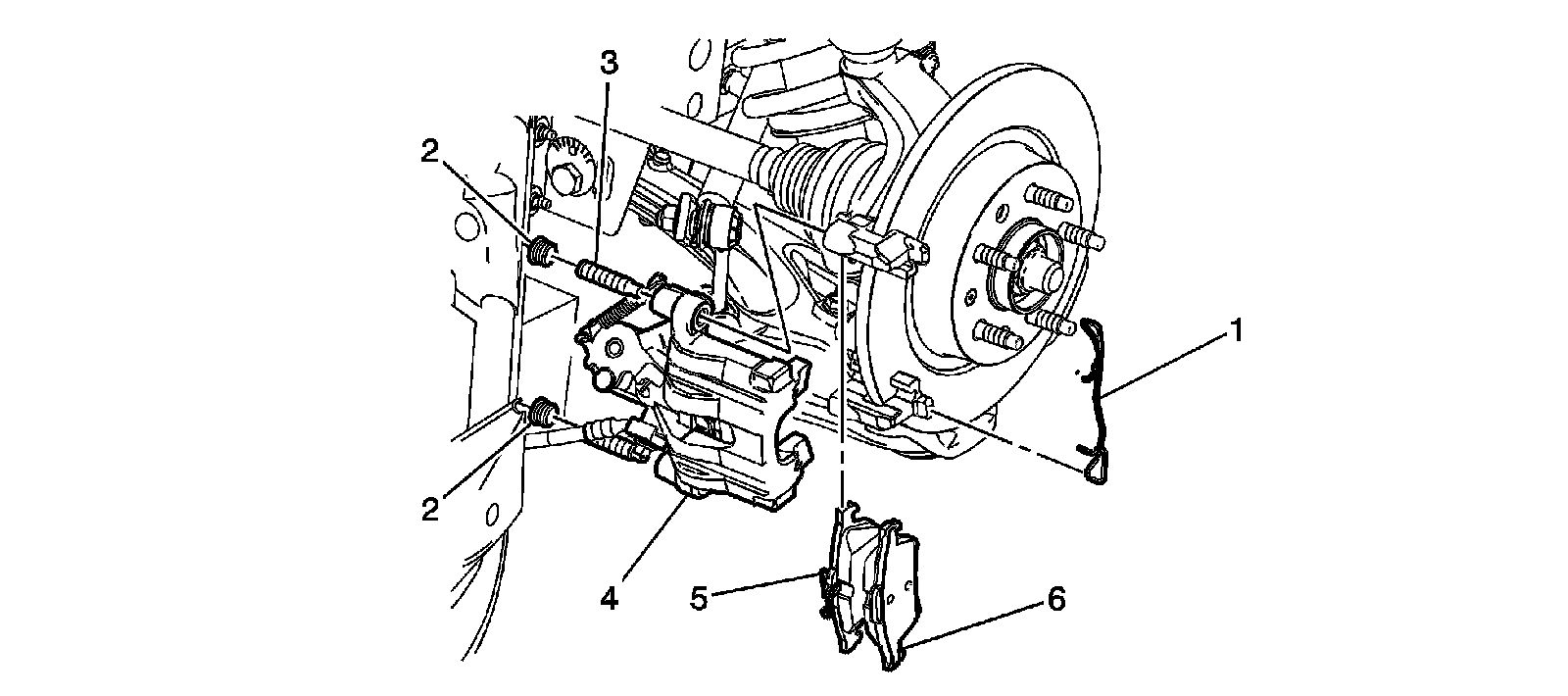 3
2
1
2
4
5
6