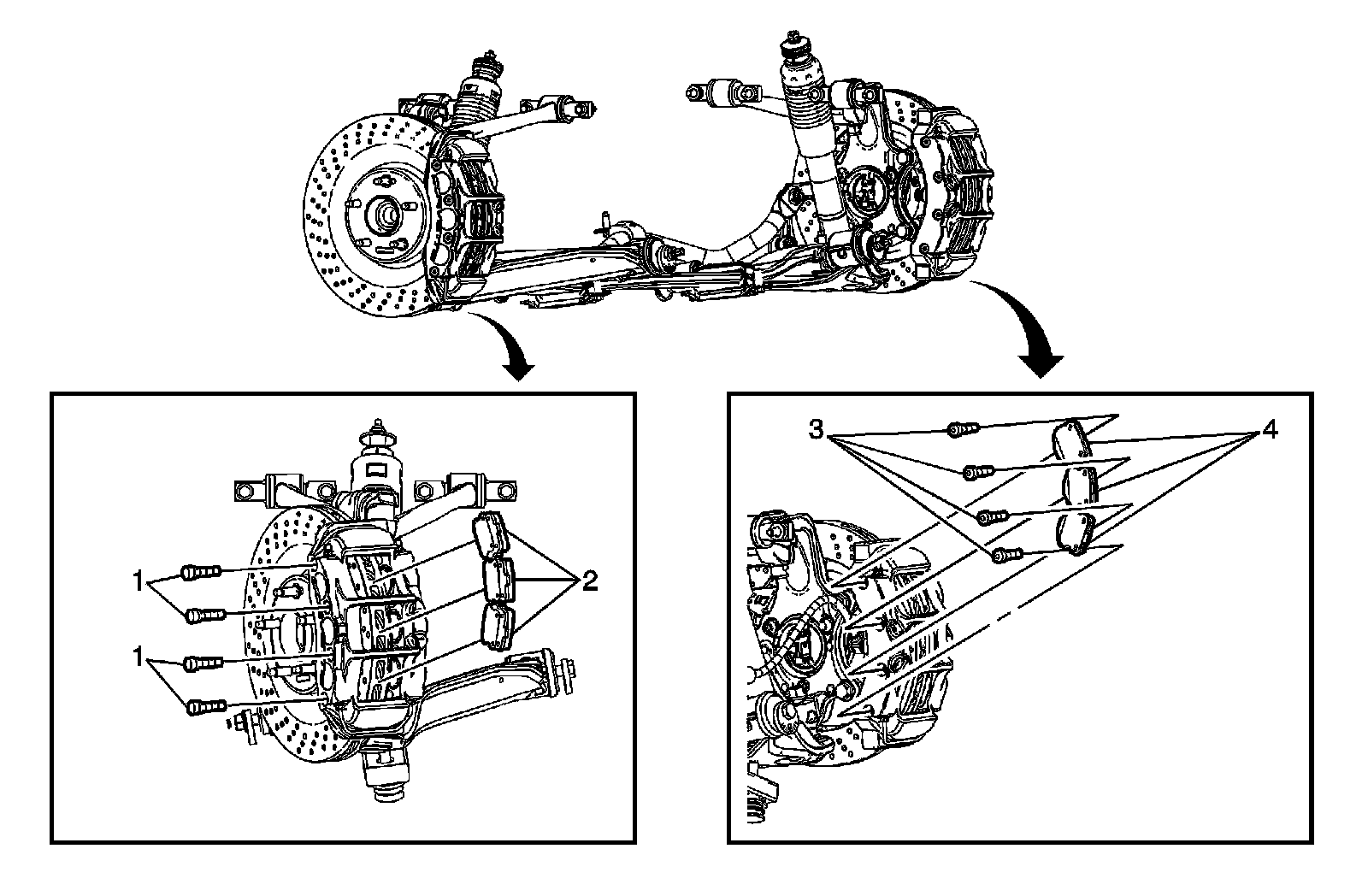 1
2
1
3
4