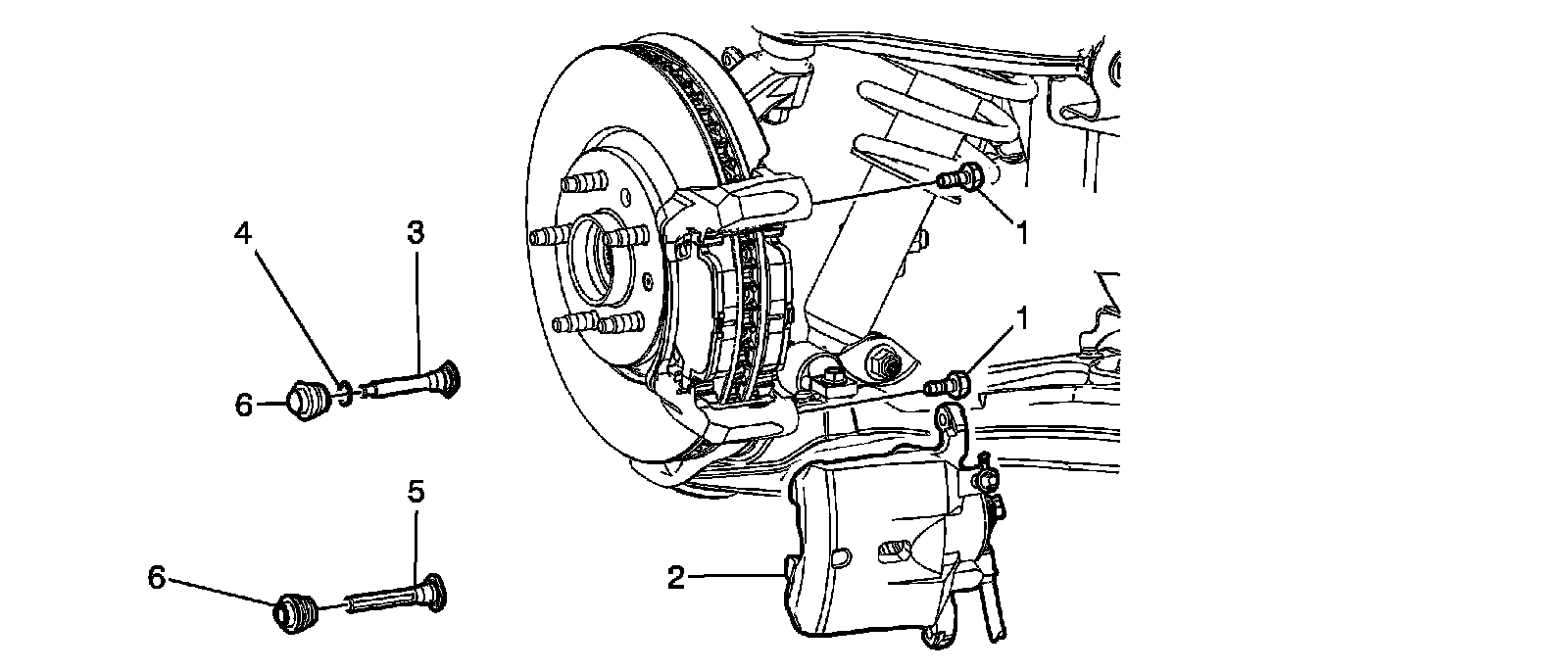 4
3
6
1
1
5
6
2