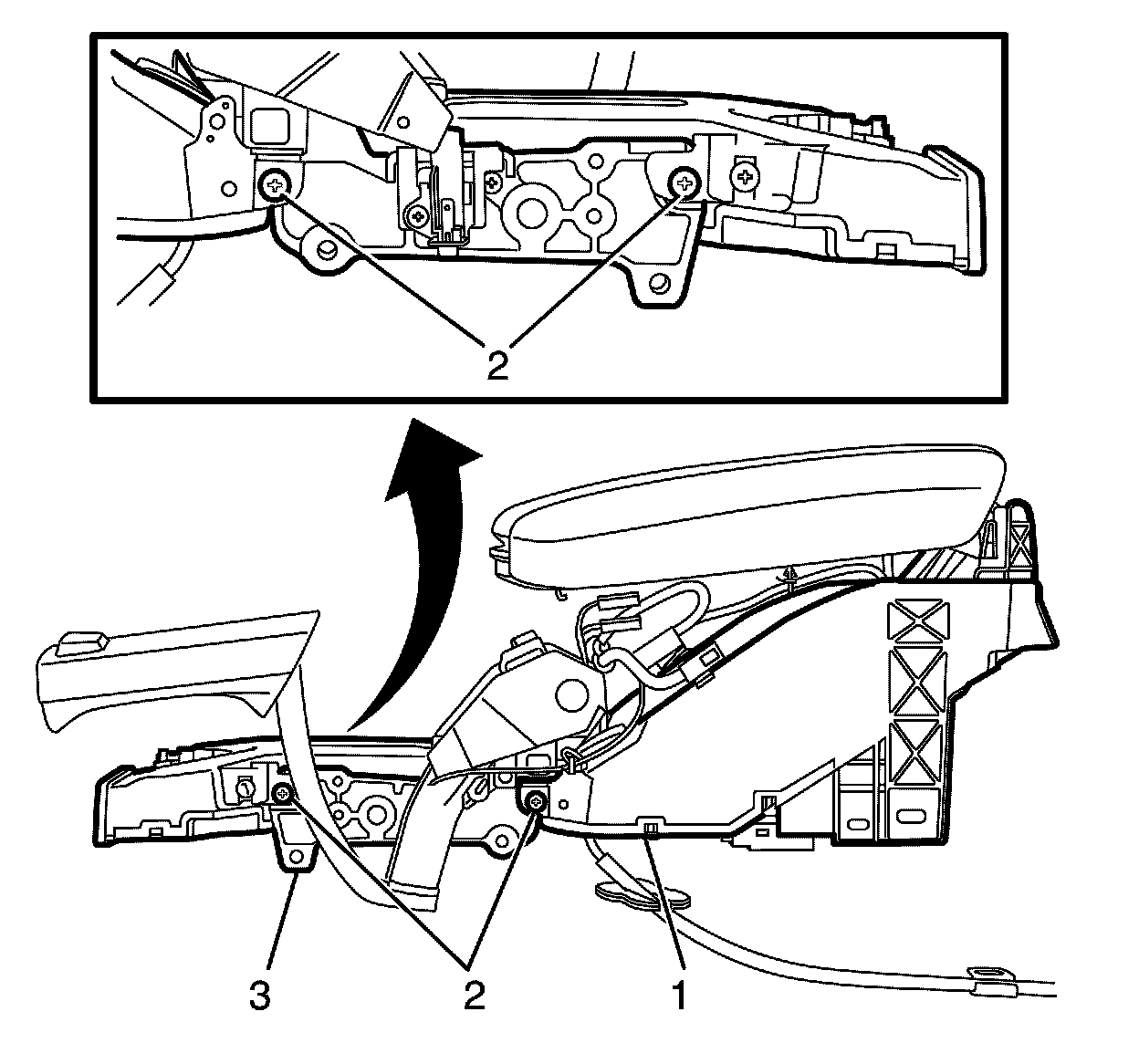 2

3
2
1