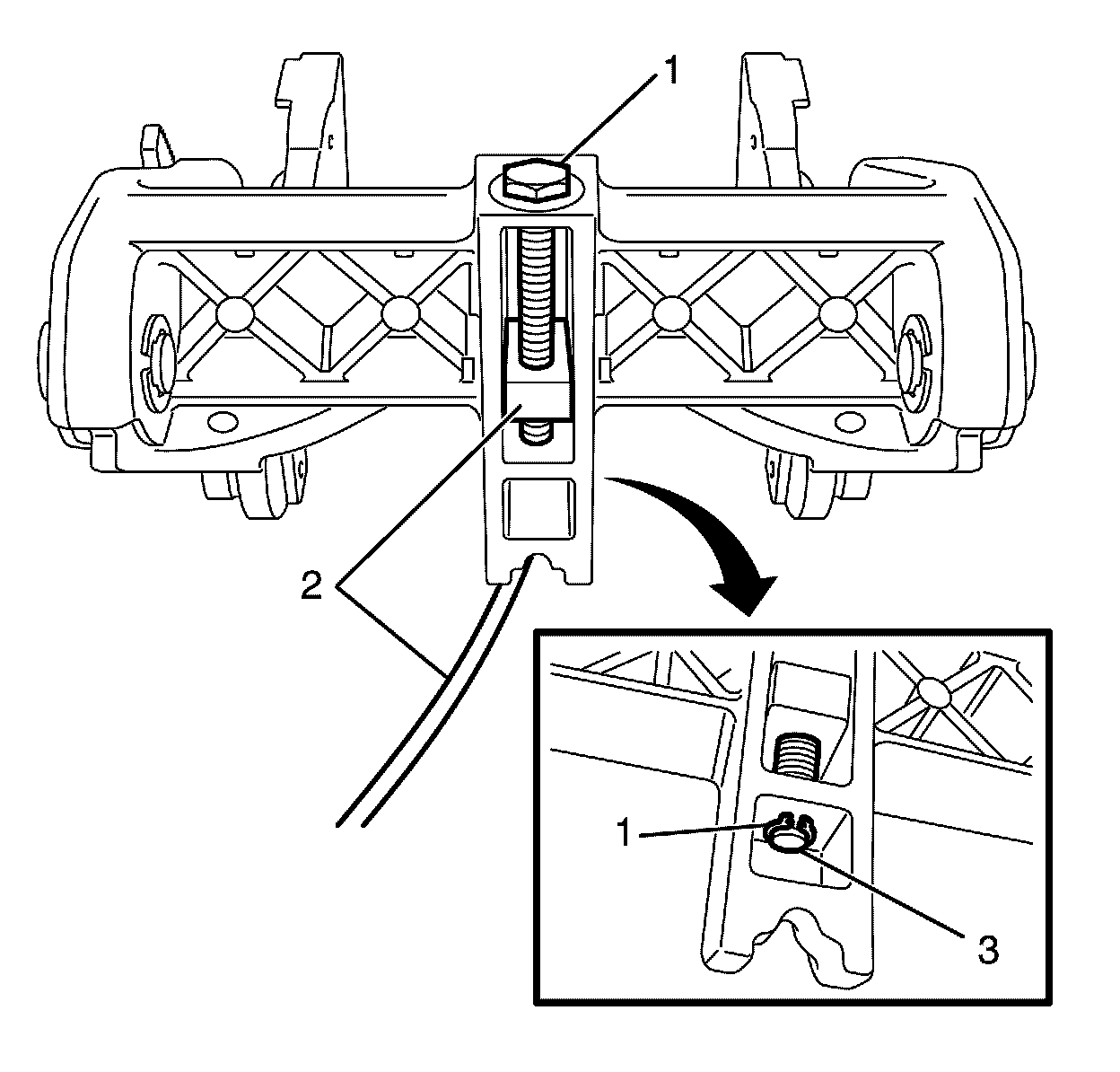 1

2

1

3