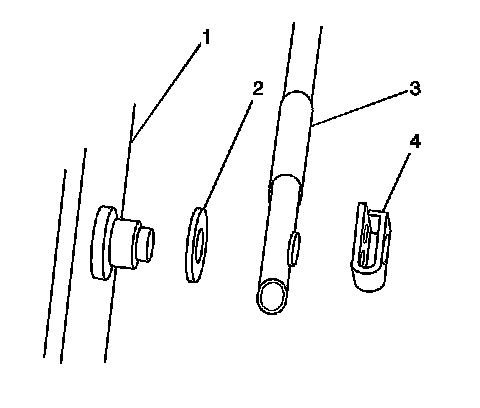 1
2
3
4