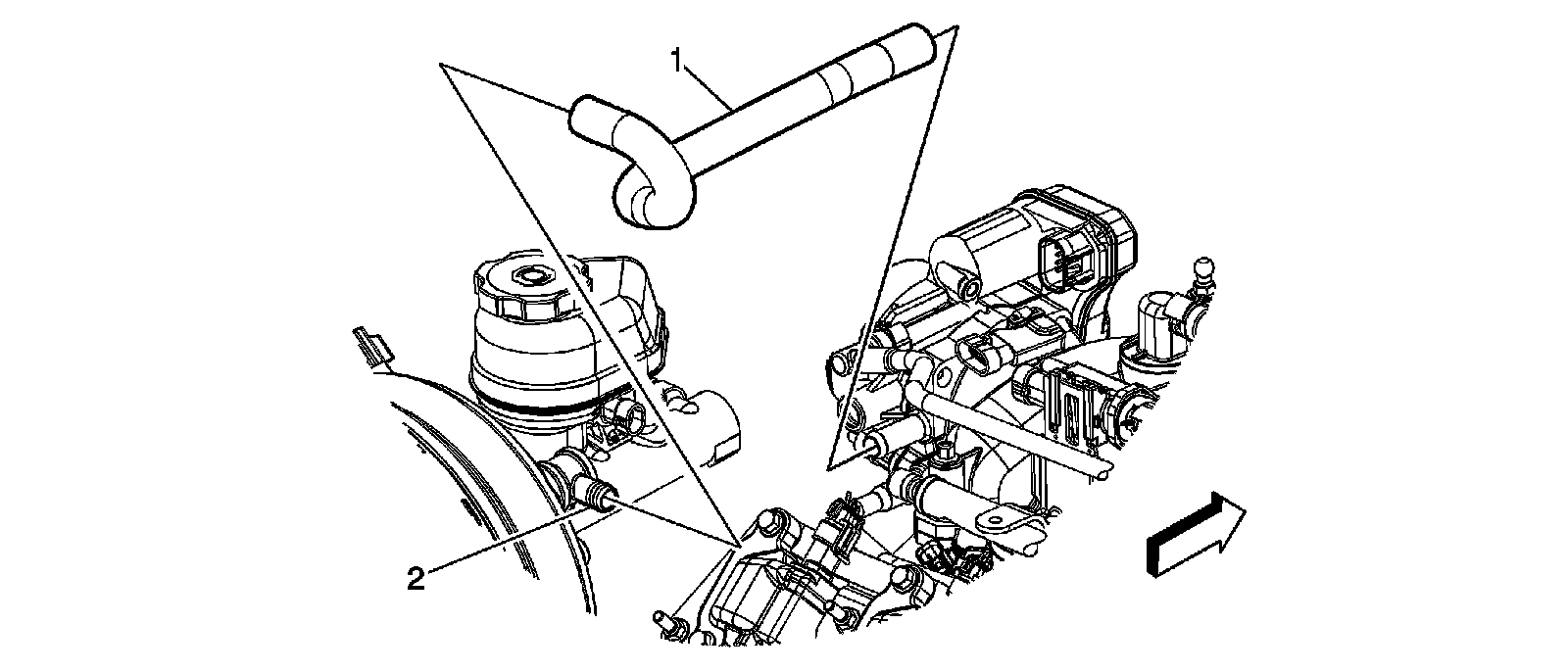 1
2