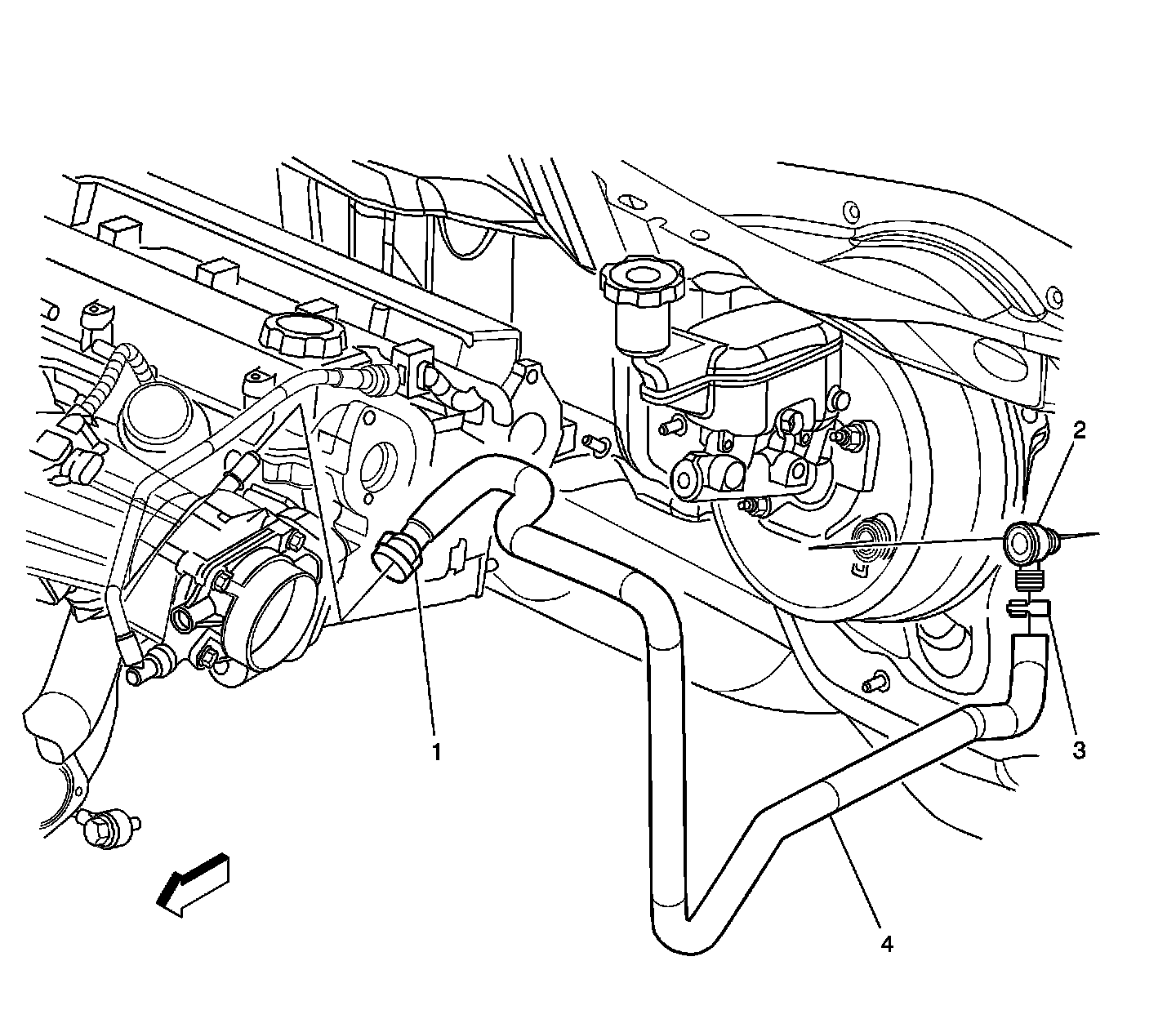 2
1
3
4