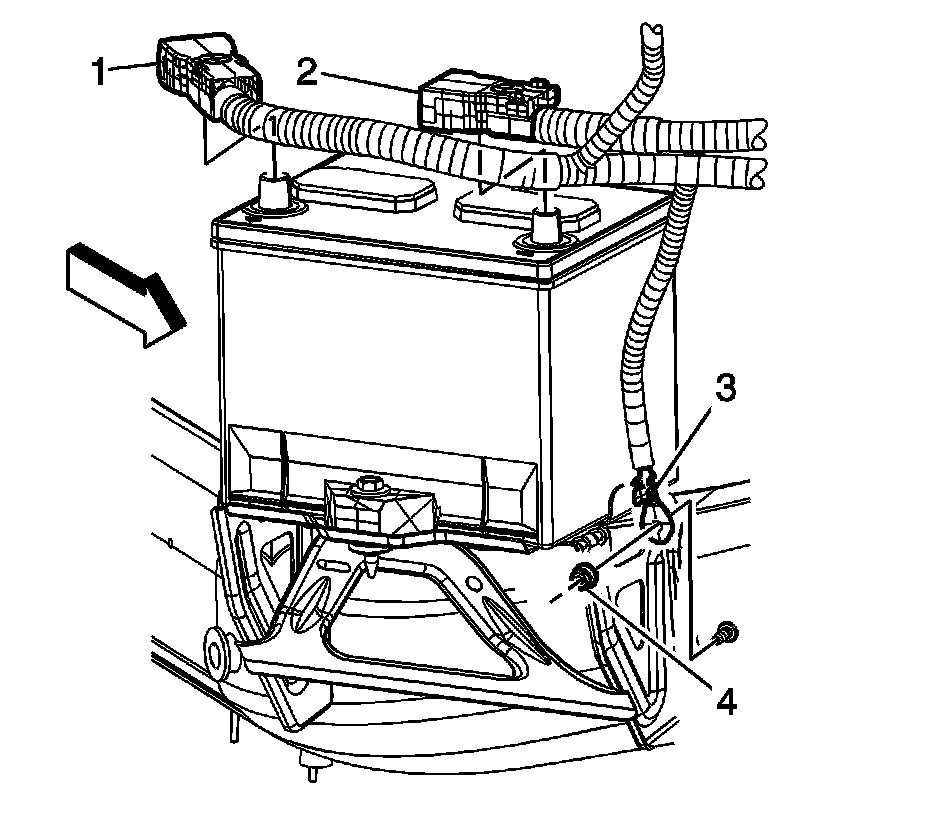 1
2
3
4