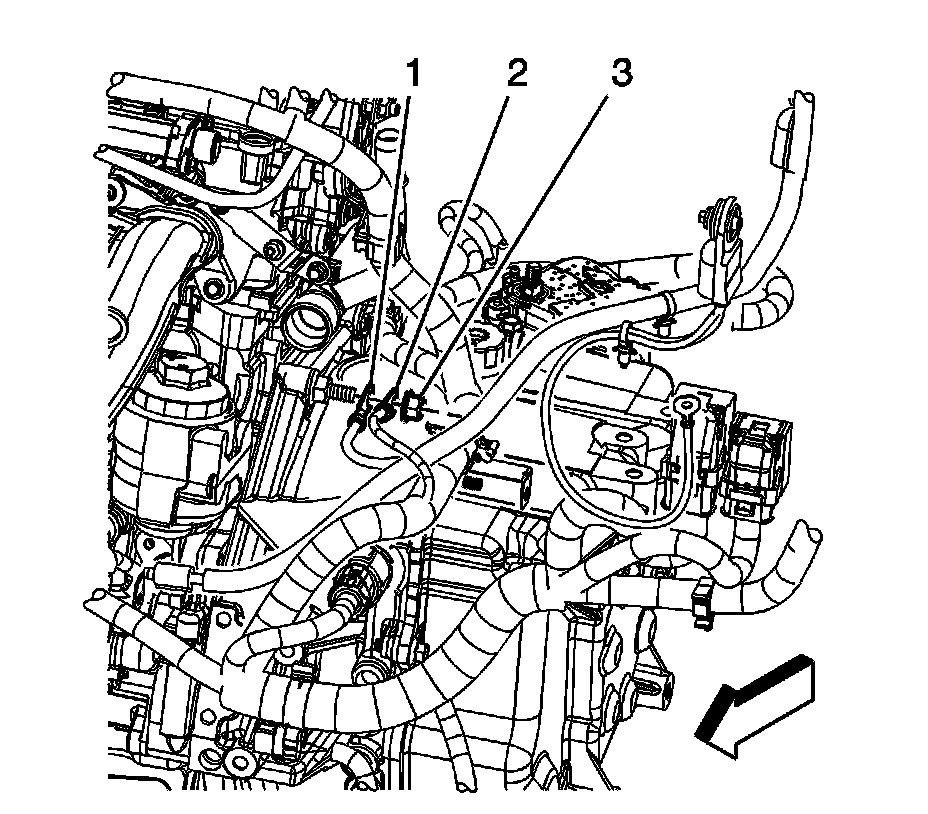 1
2
3