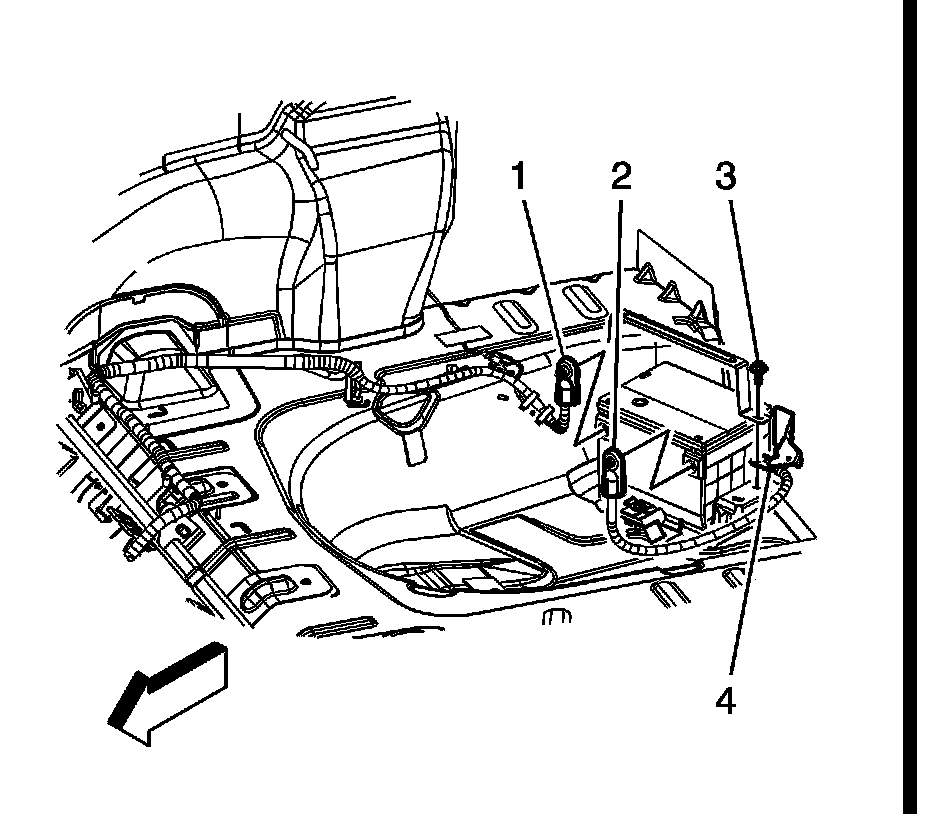 1
2
3
4