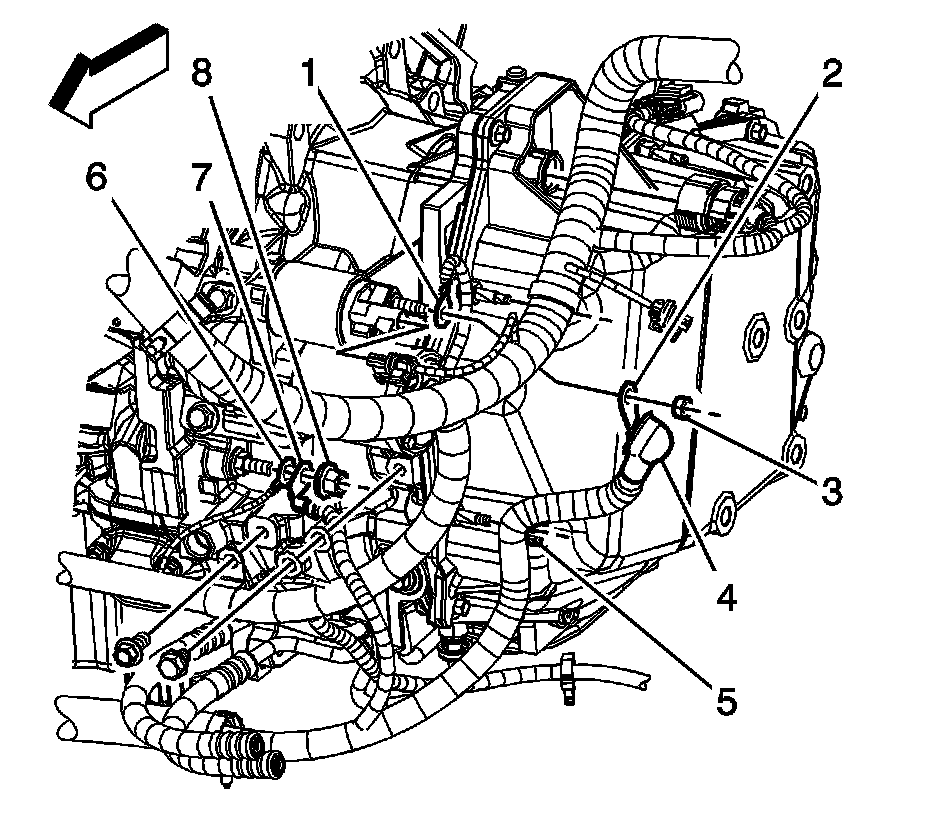 8
1
2
6
7
3
4
5