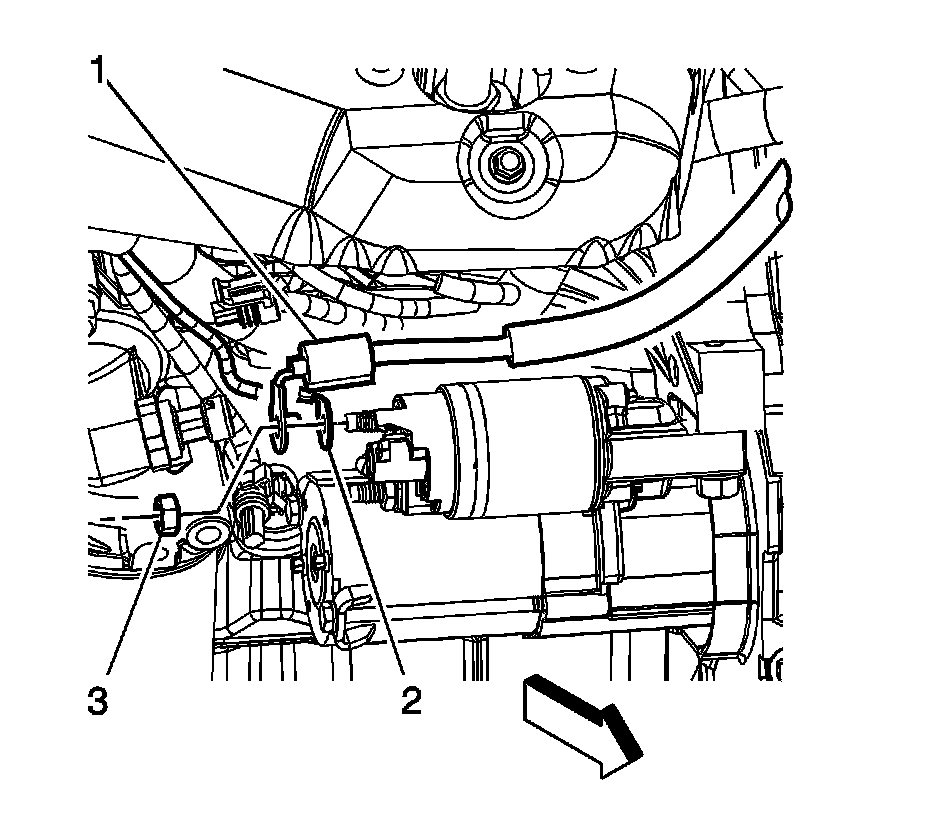 1

3

2