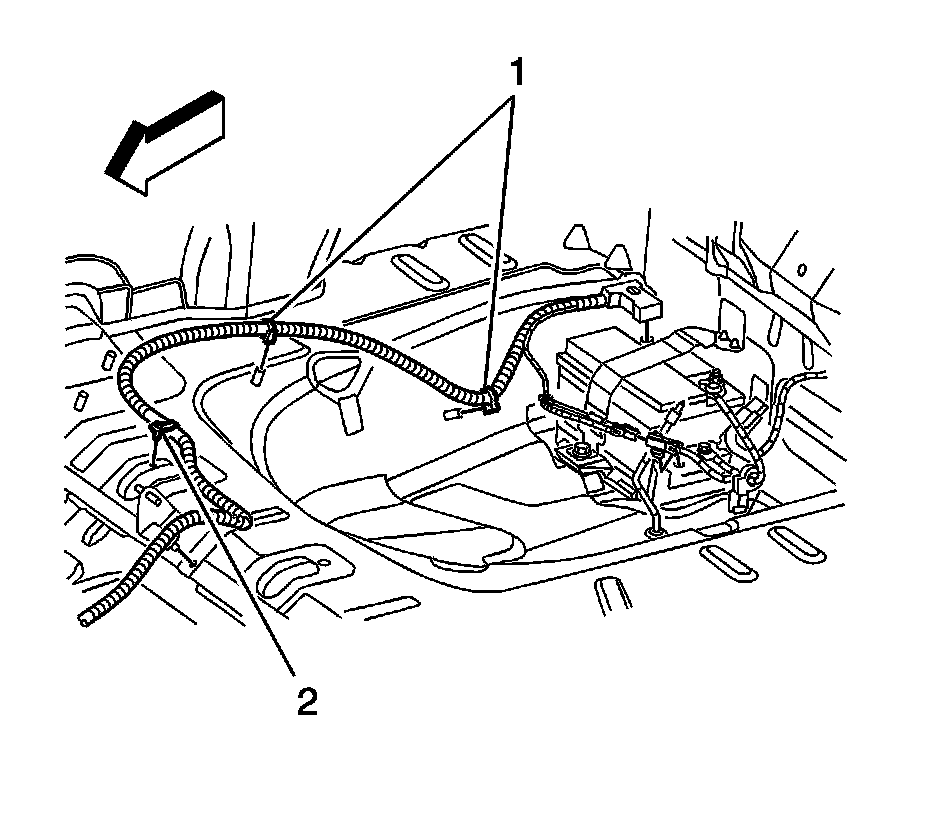 1

2