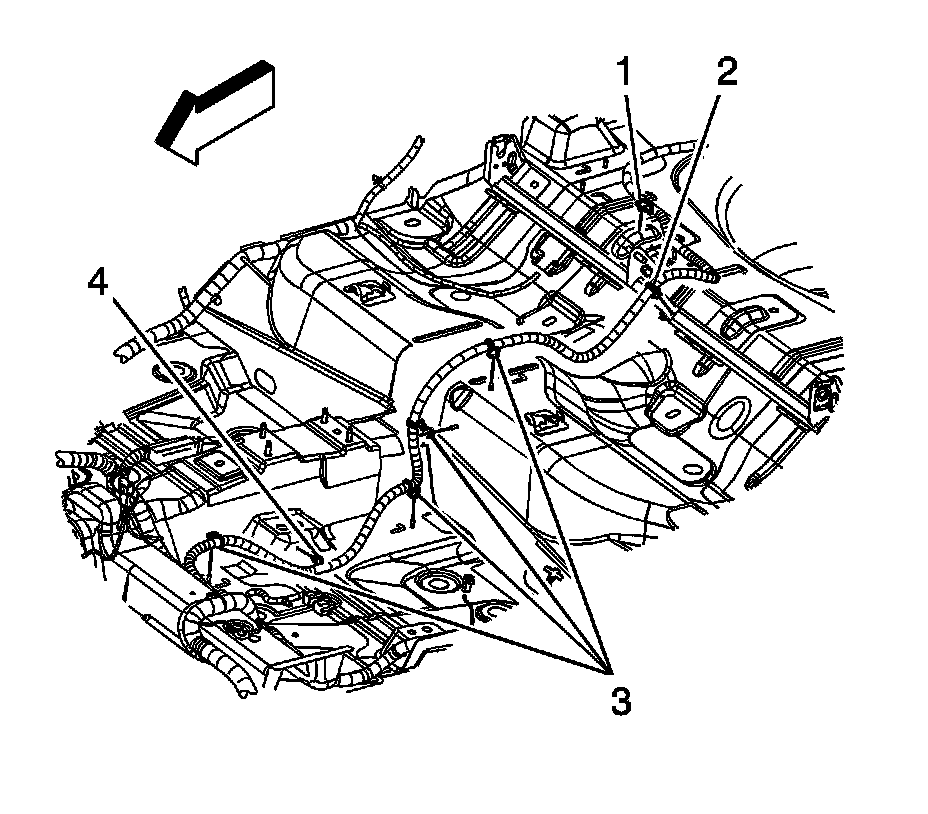 1
2
4
3