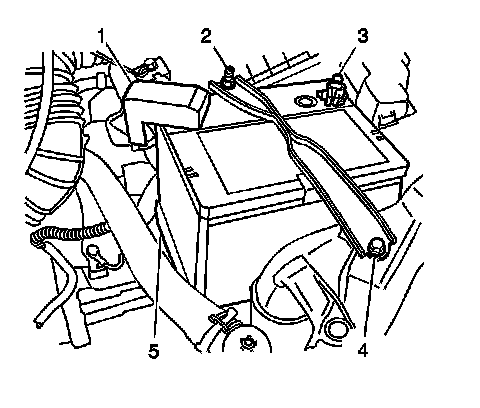 1
2
3
5
4