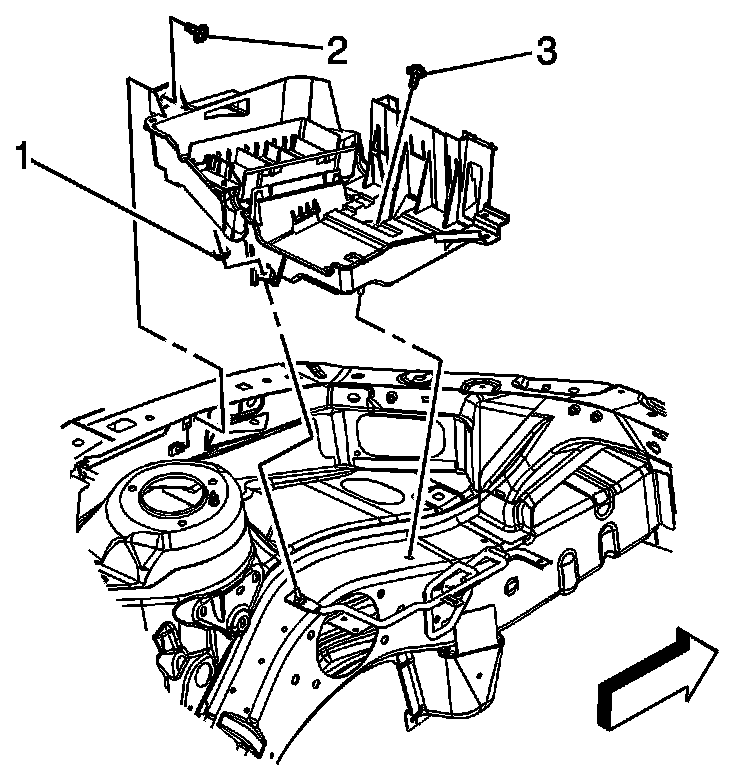 2
3
1