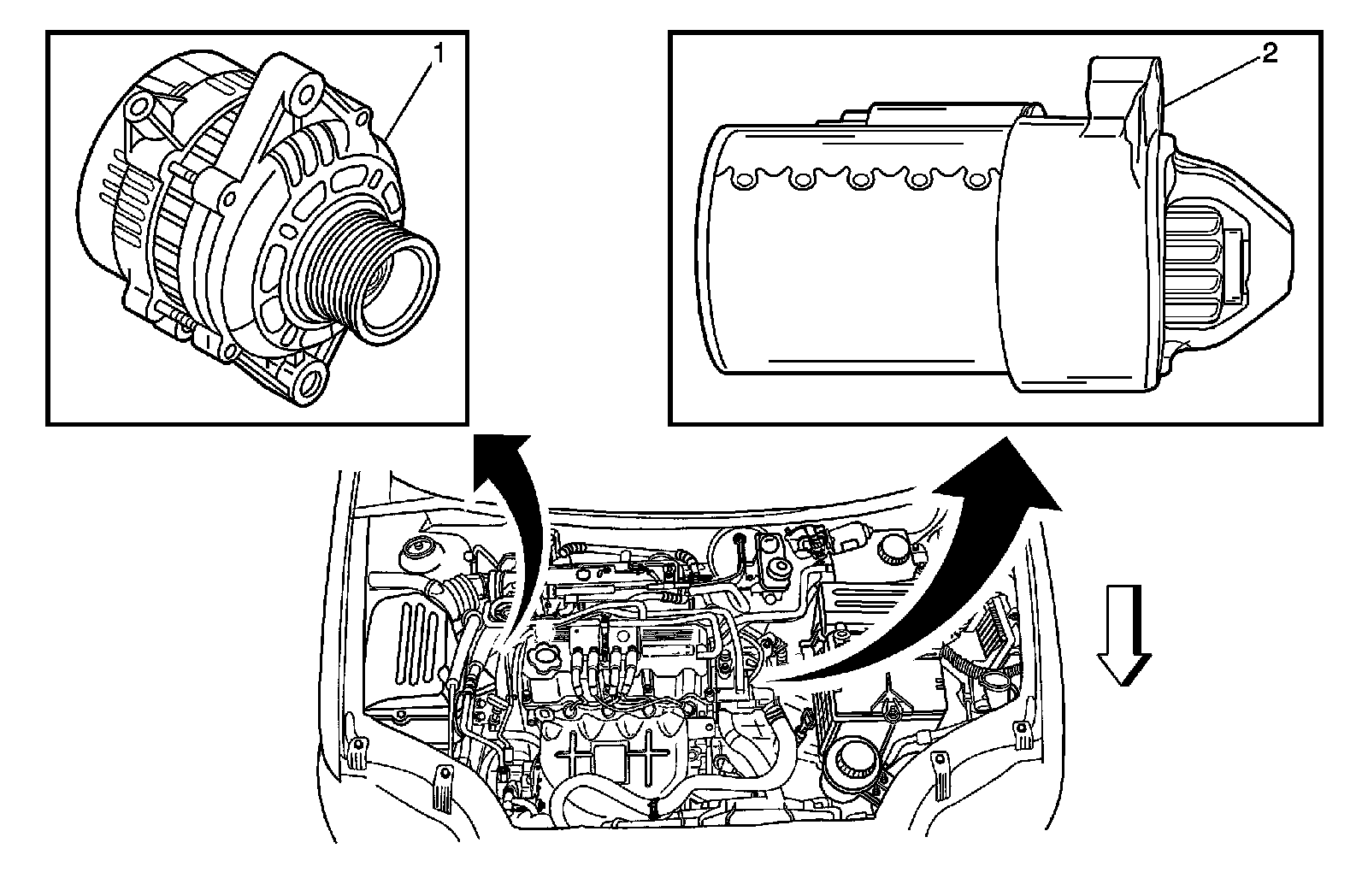 1

2