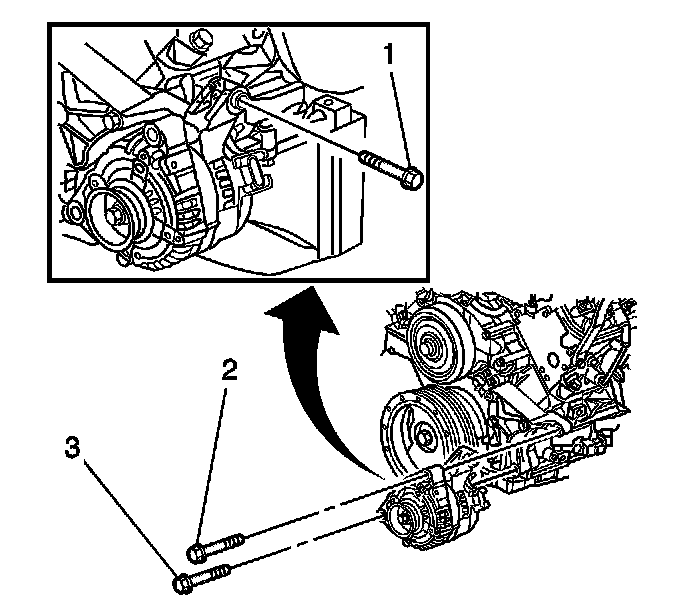 1

2

3