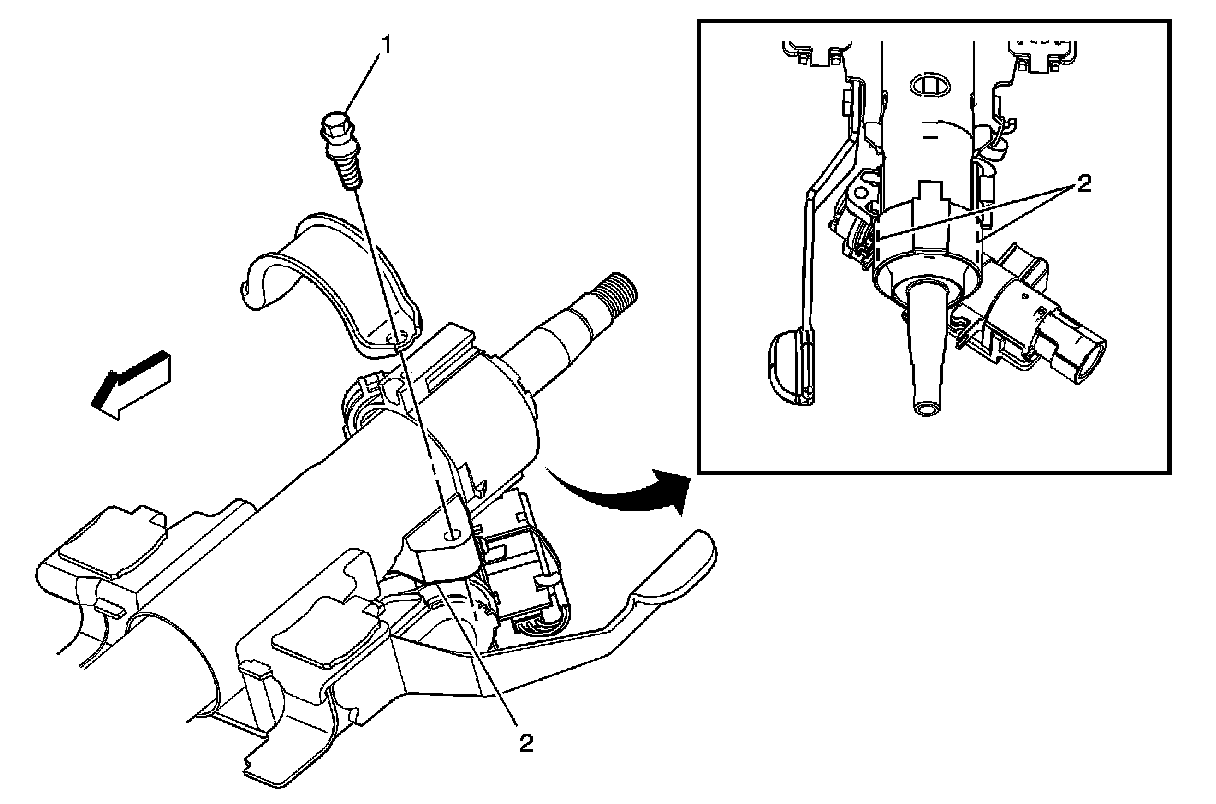 1

2

2