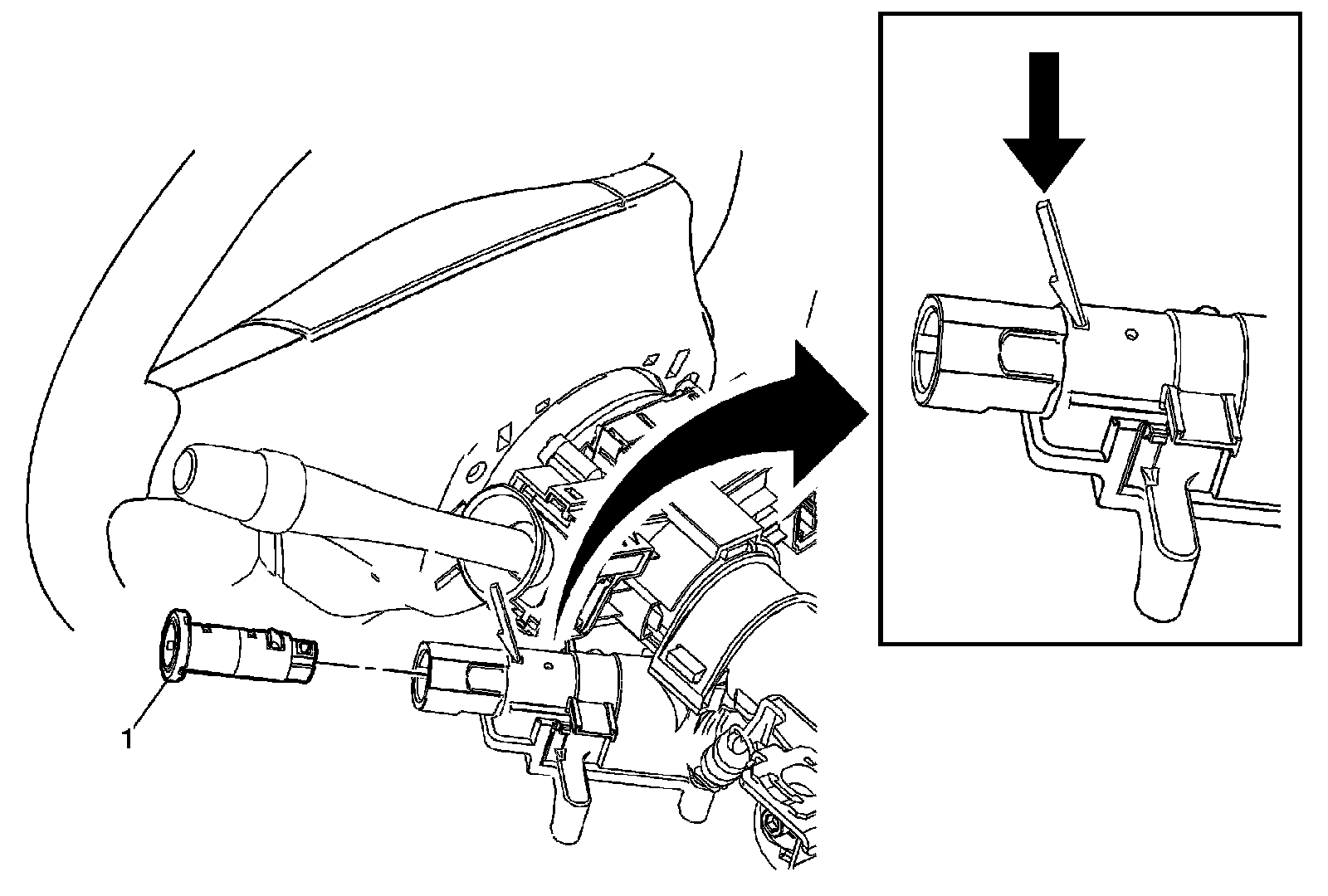 1