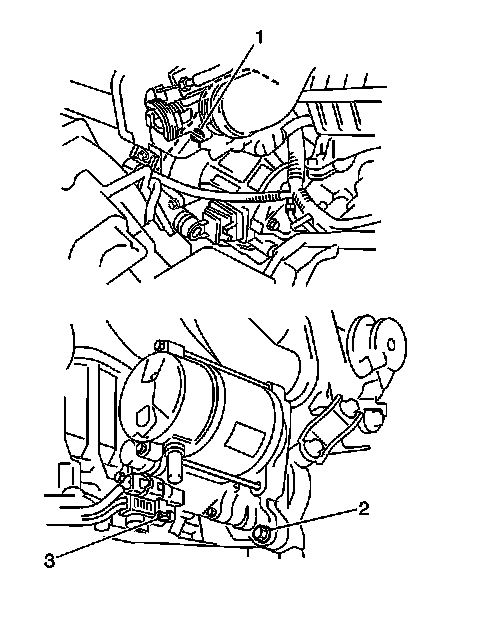 1

2

3