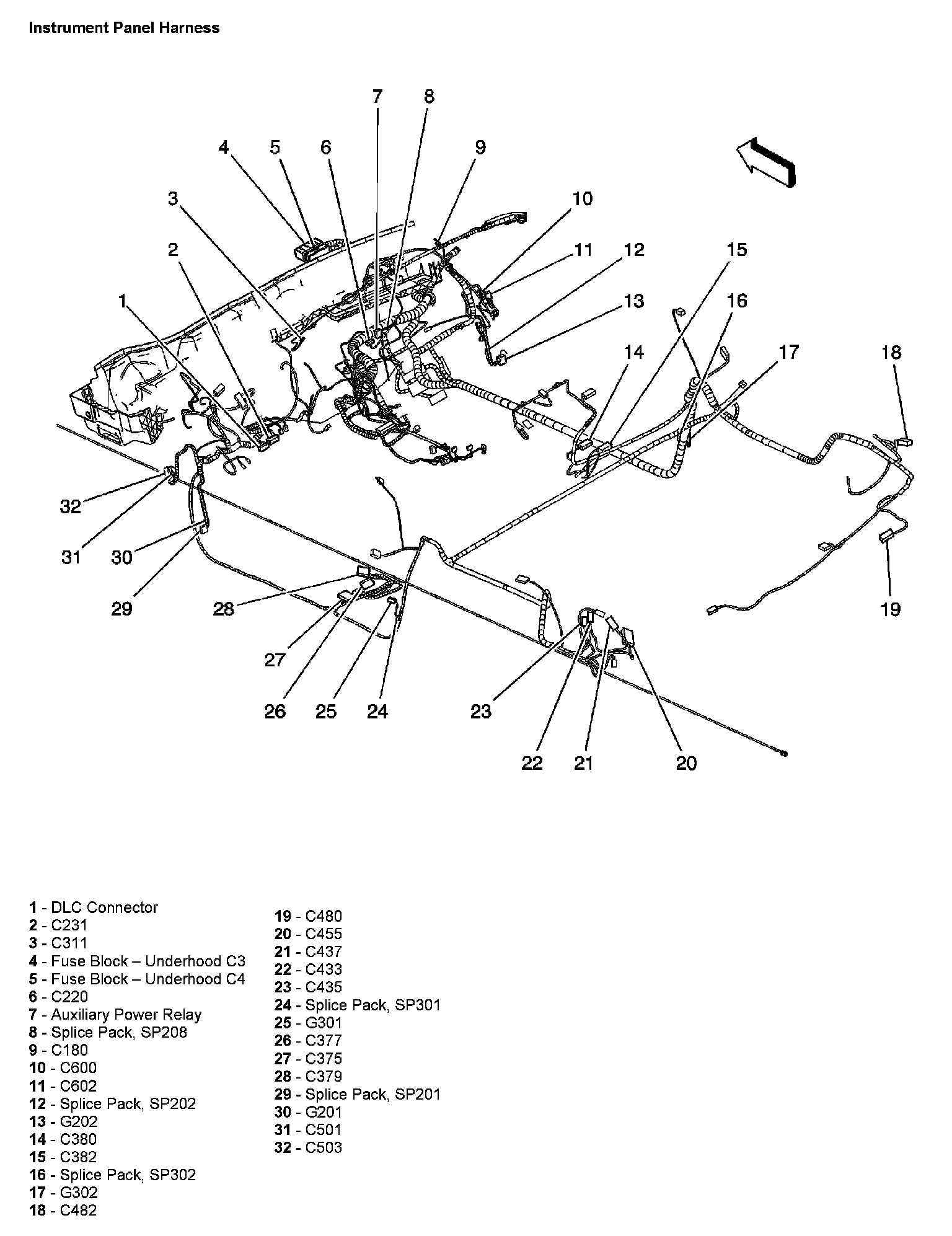 Instrument Panel Harness

7 8
4 5 6 9
3 10
2 11 12 15
1 13 16
14 17 18
32
31 30
29 28 19
27
26 25 24 23
22 21 20

1 - DLC Connector
2 - C231
3 - C311
4 - Fuse Block – Underhood C3
5 - Fuse Block – Underhood C4
6 - C220
7 - Auxiliary Power Relay
8 - Splice Pack, SP208
9 - C180
10 - C600
11 - C602
12 - Splice Pack, SP202
13 - G202
14 - C380
15 - C382
16 - Splice Pack, SP302
17 - G302
18 - C482

19 - C480
20 - C455
21 - C437
22 - C433
23 - C435
24 - Splice Pack, SP301
25 - G301
26 - C377
27 - C375
28 - C379
29 - Splice Pack, SP201
30 - G201
31 - C501
32 - C503