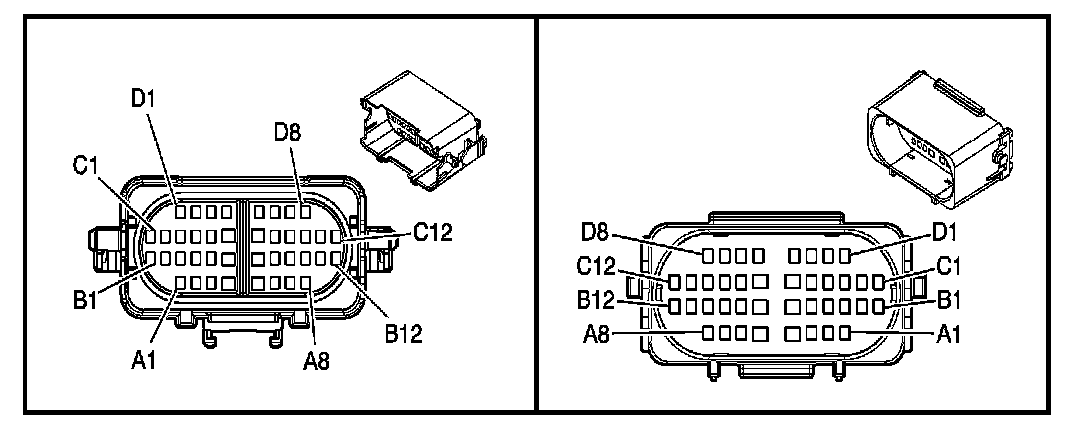 D1
D8
C1
C12
B1
B12
A1
A8

D8
D1
C12
C1
B12
B1
A8
A1