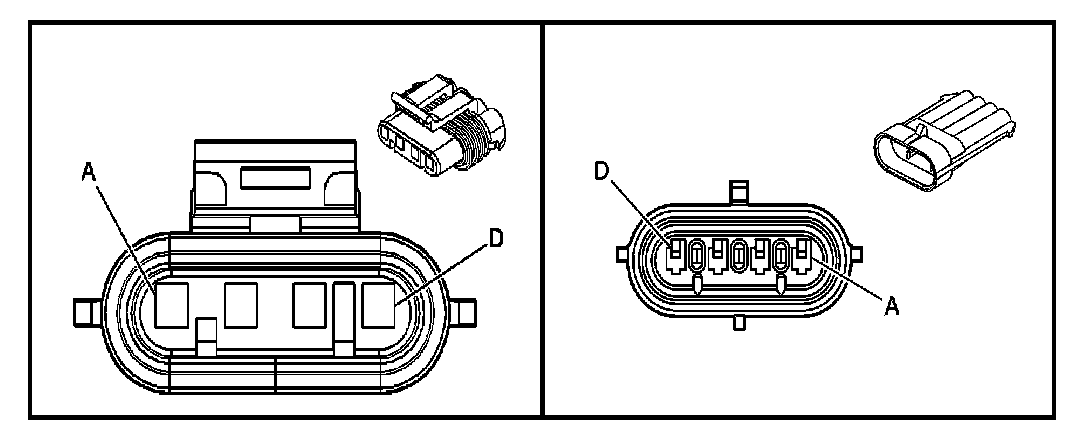 A
D

D
A