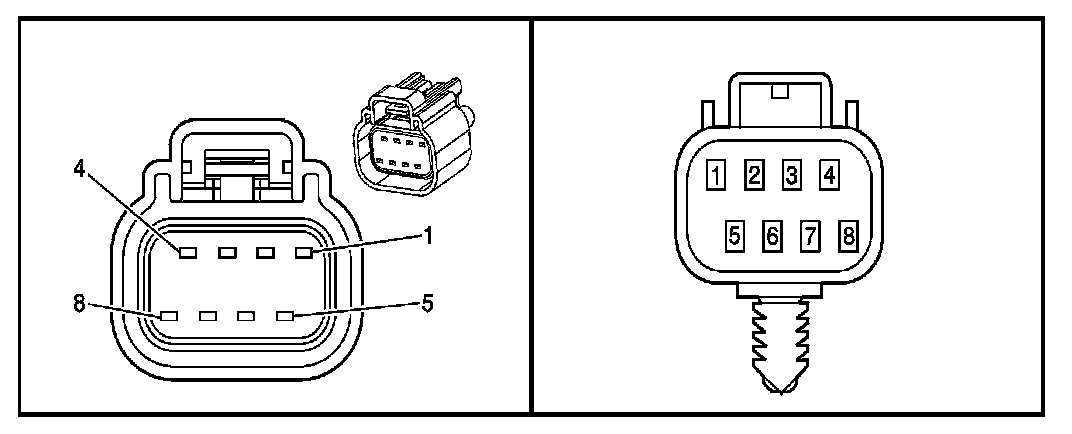 4
1
8
5

1 2 3 4
5 6 7 8