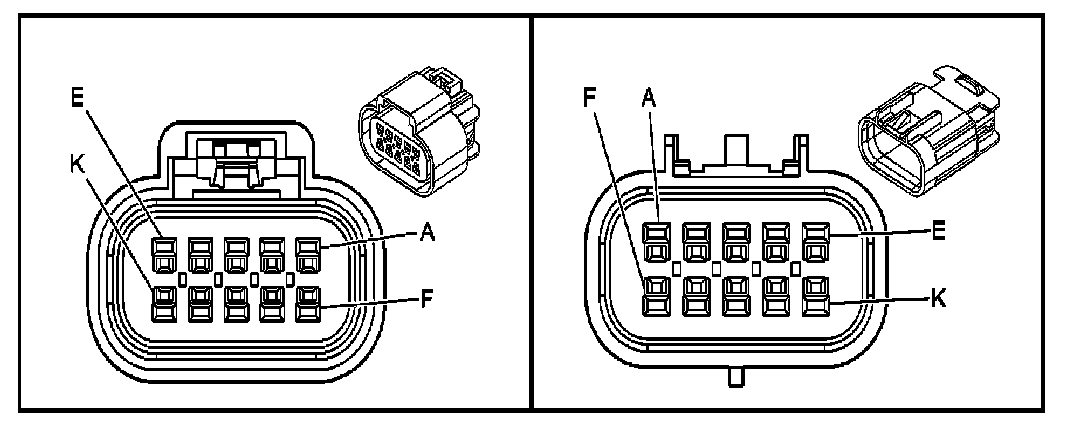 E
K
A
F

F
A
E
K