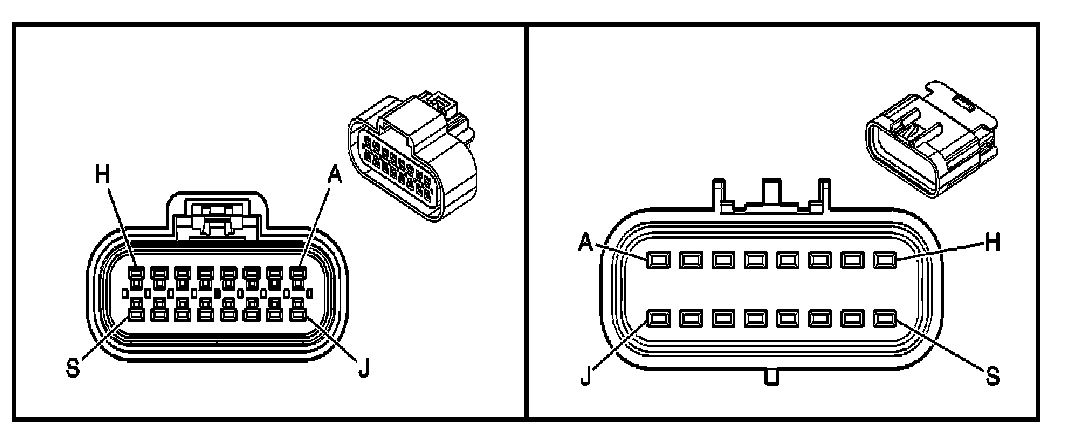 H
A
S
J

A
H
J
S