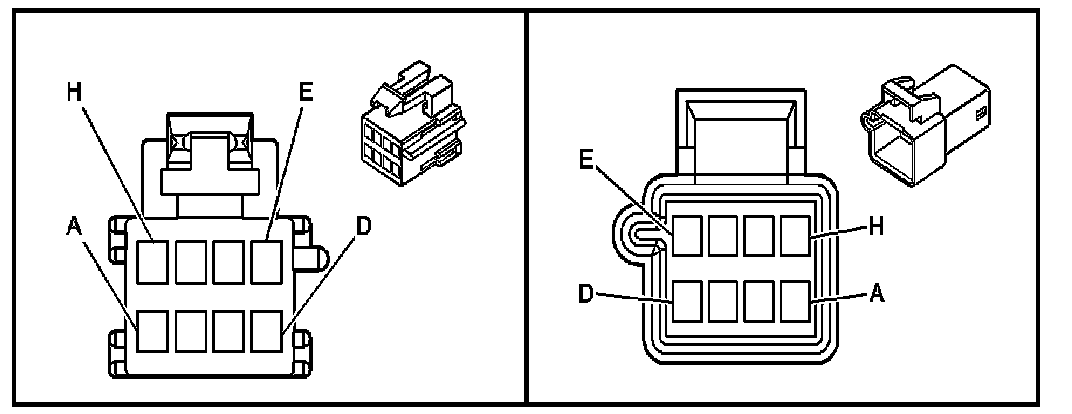 H
E
A
D

E
H
D
A