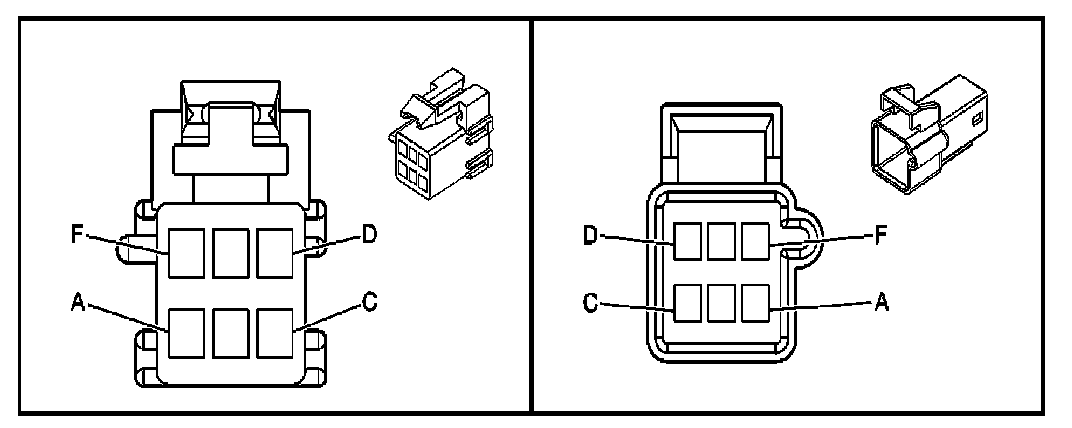 F
D
A
C

D
F
C
A