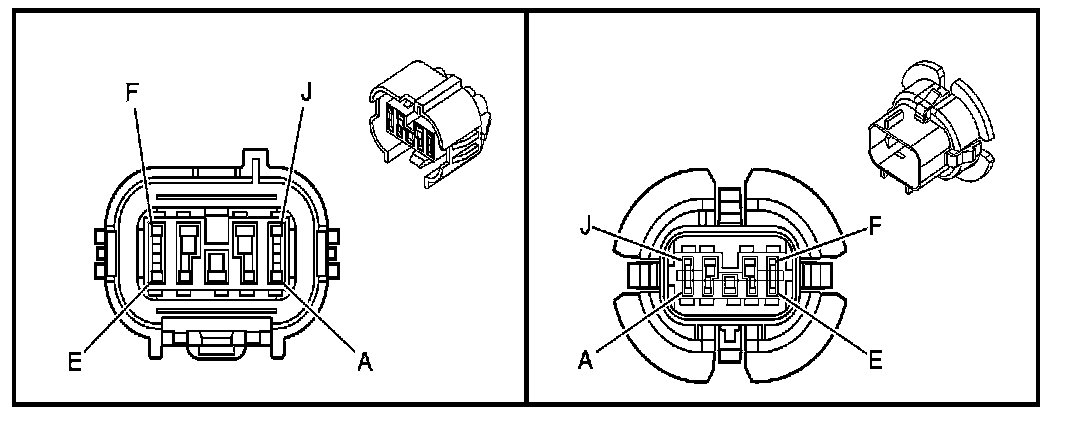 F
J
E
A

J
F
A
E