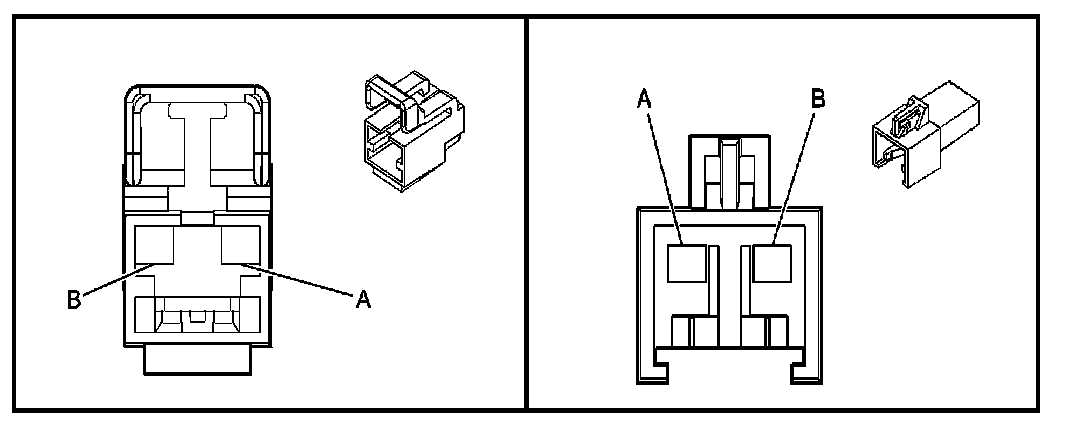 B
A
A
B