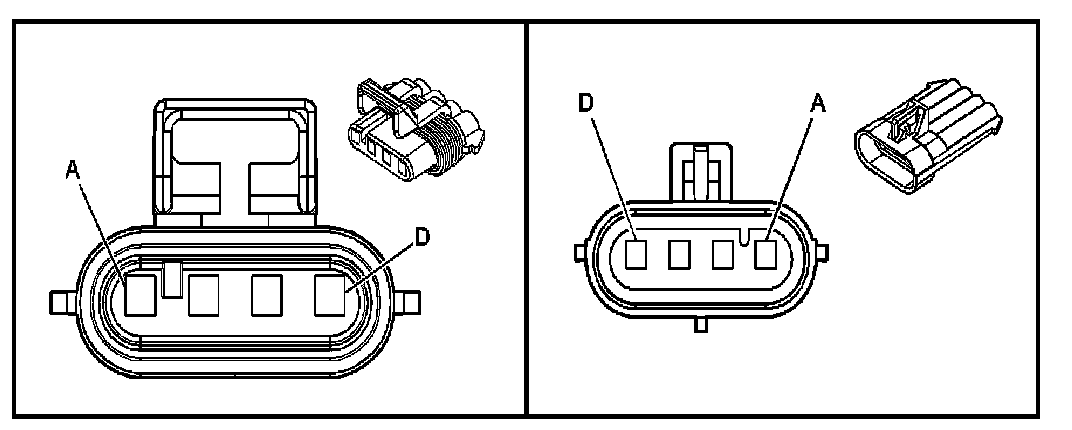 A
D
D
A